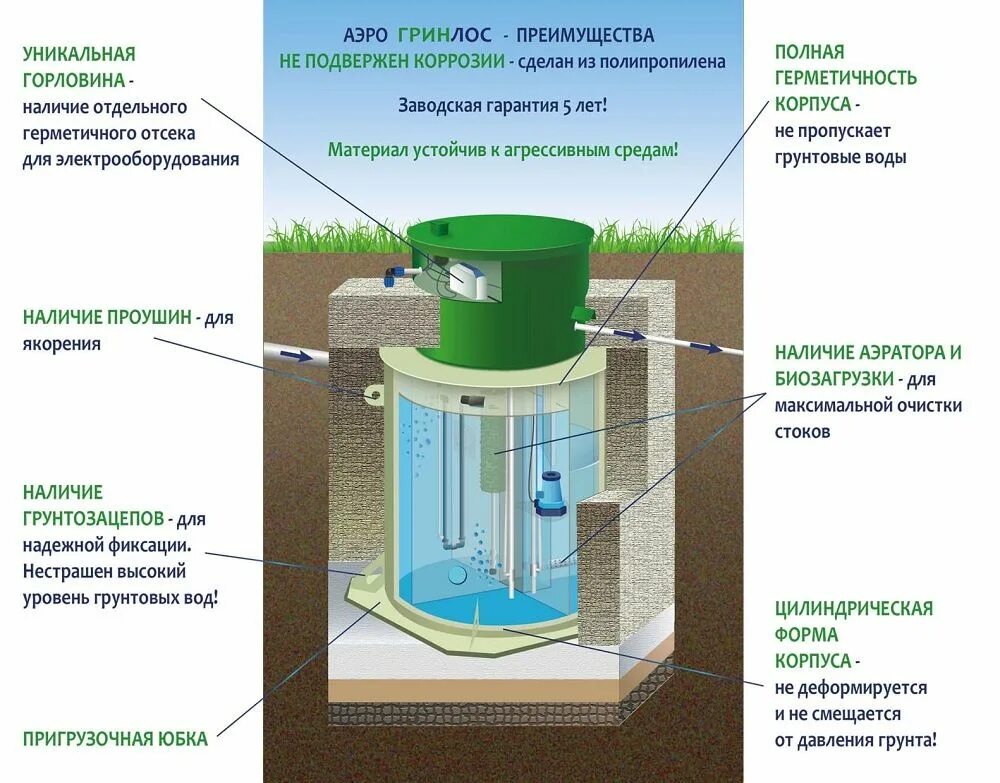 АЭРО ГРИНЛОС - ПРЕИМУЩЕСТВА
НЕ ПОДВЕРЖЕН КОРРОЗИИ - сделан из полипропилена

Заводская гарантия 5 лет!

Материал устойчив к агрессивным средам!

УНИКАЛЬНАЯ ГОРЛОВИНА - наличие отдельного герметичного отсека для электрооборудования

НАЛИЧИЕ ПРОУШИН - для якорения

НАЛИЧИЕ ГРУНТОЗАЦЕПОВ - для надежной фиксации. Нестрашен высокий уровень грунтовых вод!

ПРИГРУЗОЧНАЯ ЮБКА

ПОЛНАЯ ГЕРМЕТИЧНОСТЬ КОРПУСА - не пропускает грунтовые воды

НАЛИЧИЕ АЭРАТОРА И БИОЗАГРУЗКИ - для максимальной очистки стоков

ЦИЛИНДРИЧЕСКАЯ ФОРМА КОРПУСА - не деформируется и не смещается от давления грунта!