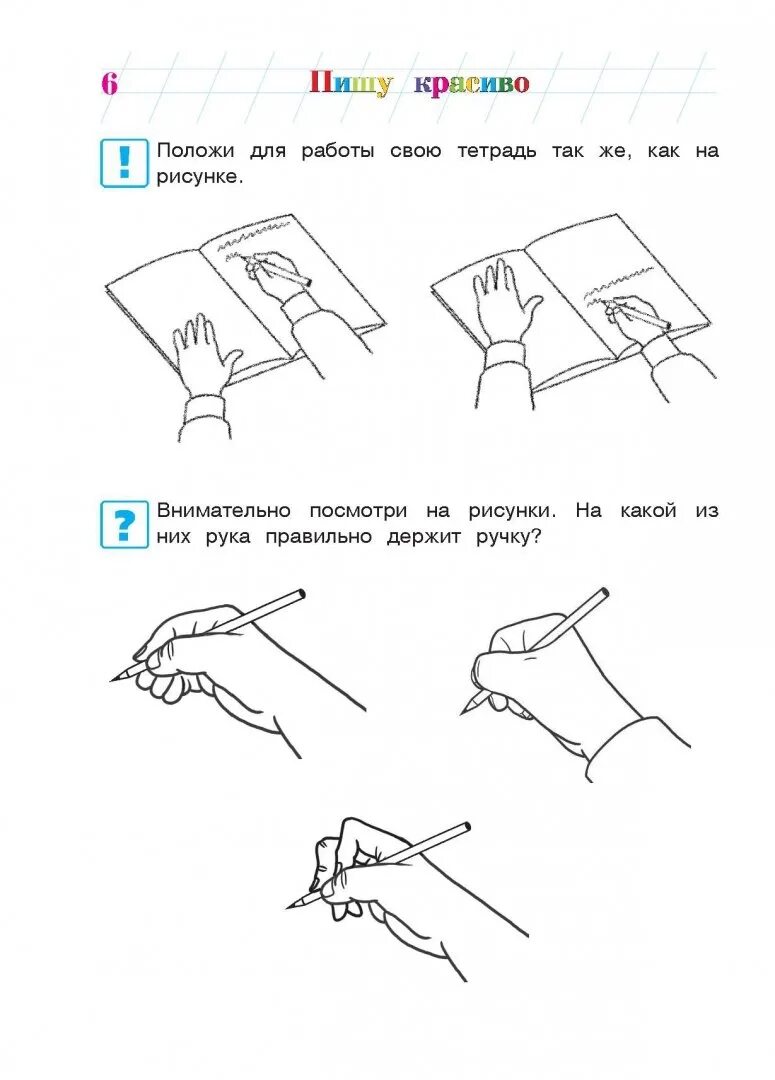 6 Пишу красиво

!

Положи для работы свою тетрадь так же, как на рисунке.

?

Внимательно посмотри на рисунки. На какой из них рука правильно держит ручку?