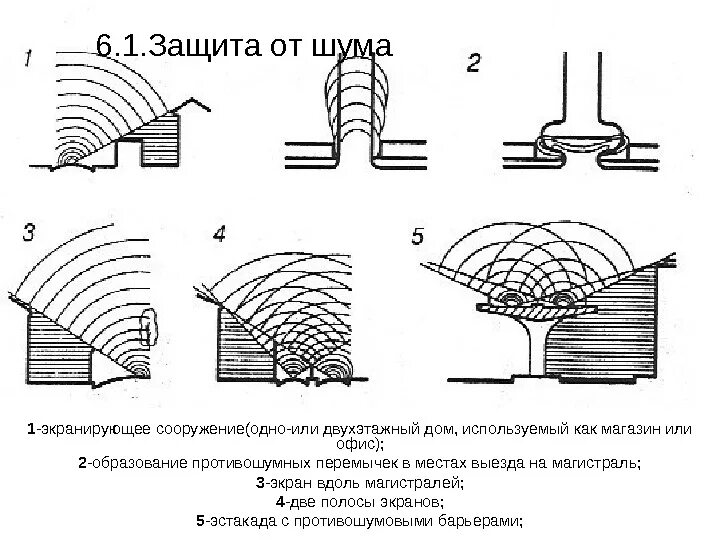 6.1.Защита от шума

1

2

3

4

5

1-экранирующее сооружение(одно-или двухэтажный дом, используемый как магазин или офис);
2-образование противошумных перемычек в местах выезда на магистраль;
3-экран вдоль магистралей;
4-две полосы экранов;
5-эстакада с противошумовыми барьерами;