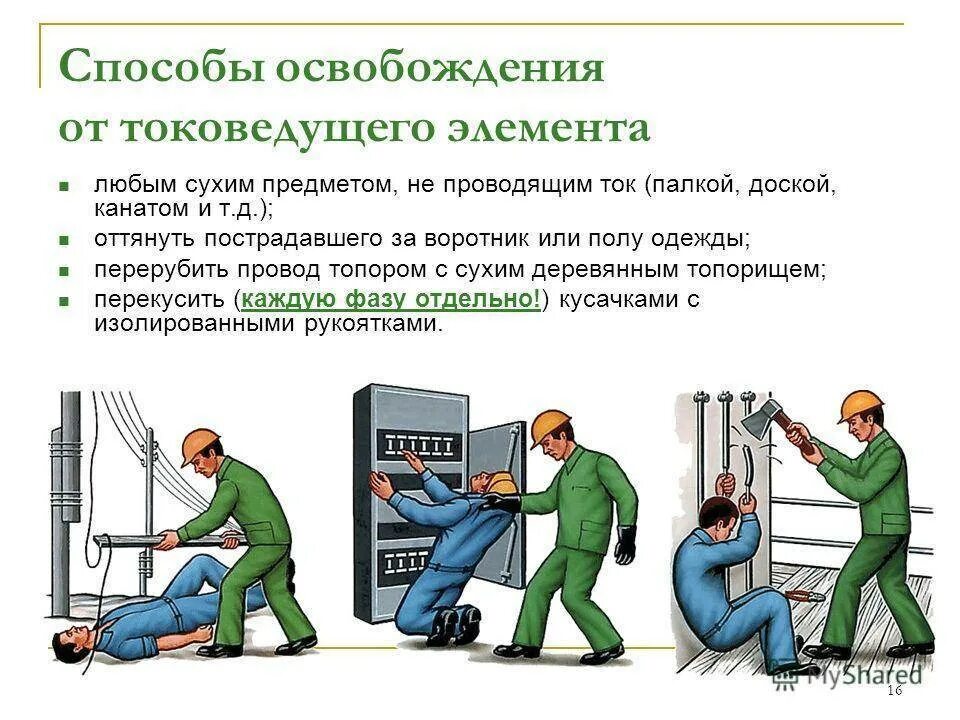 Способы освобождения от токоведущего элемента

- любым сухим предметом, не проводящим ток (палкой, доской, канатом и т.д.);
- оттянуть пострадавшего за воротник или полу одежды;
- перерубить провод топором с сухим деревянным топорищем;
- перекусить (каждую фазу отдельно!) кусачками с изолированными рукоятками.

MyShared

16