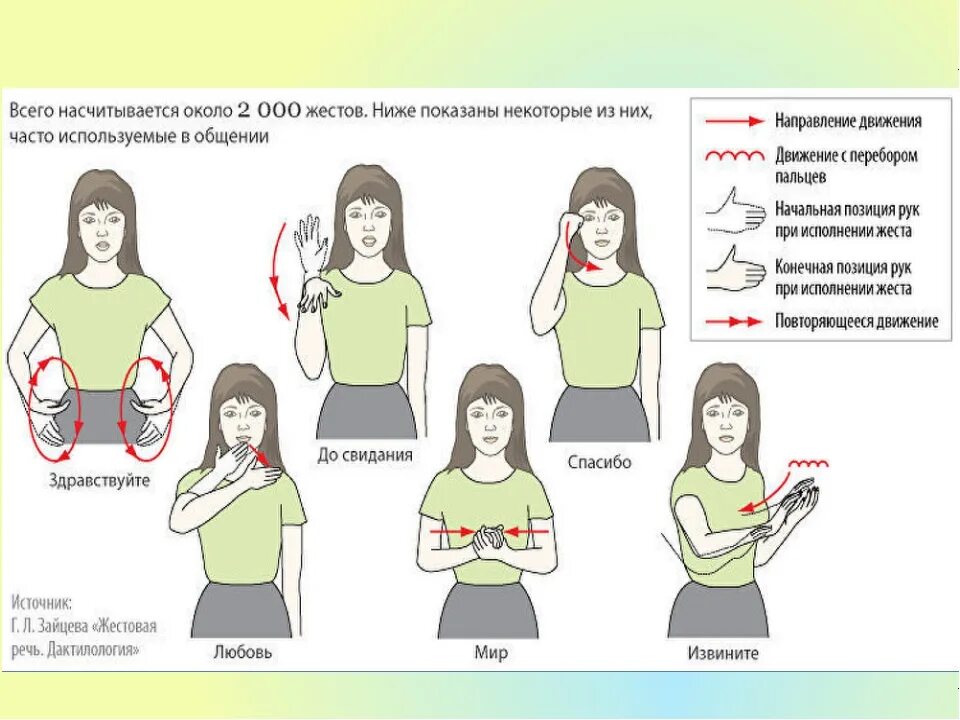 Всего насчитывается около 2 000 жестов. Ниже показаны некоторые из них, часто используемые в общении

Направление движения

Движение с перебором пальцев

Начальная позиция рук при исполнении жеста

Конечная позиция рук при исполнении жеста

Повторяющееся движение

Здравствуйте

До свидания

Спасибо

Любовь

Мир

Извините

Источник: Г. Л. Зайцева «Жестовая речь. Дактилология»