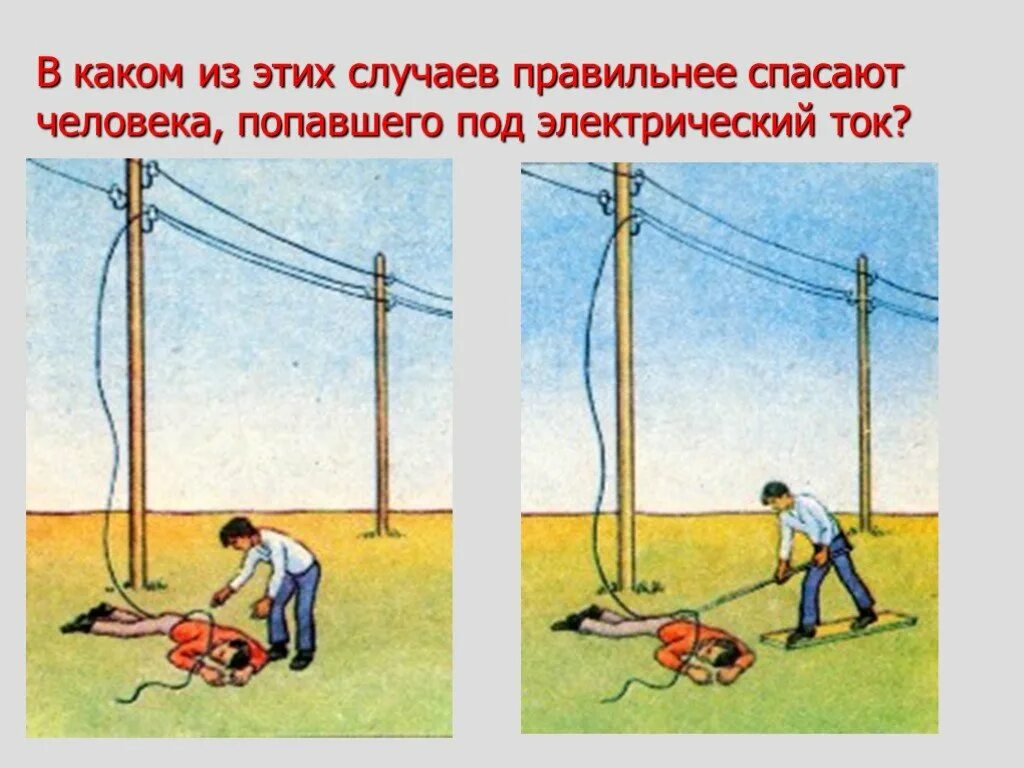 В каком из этих случаев правильнее спасают человека, попавшего под электрический ток?