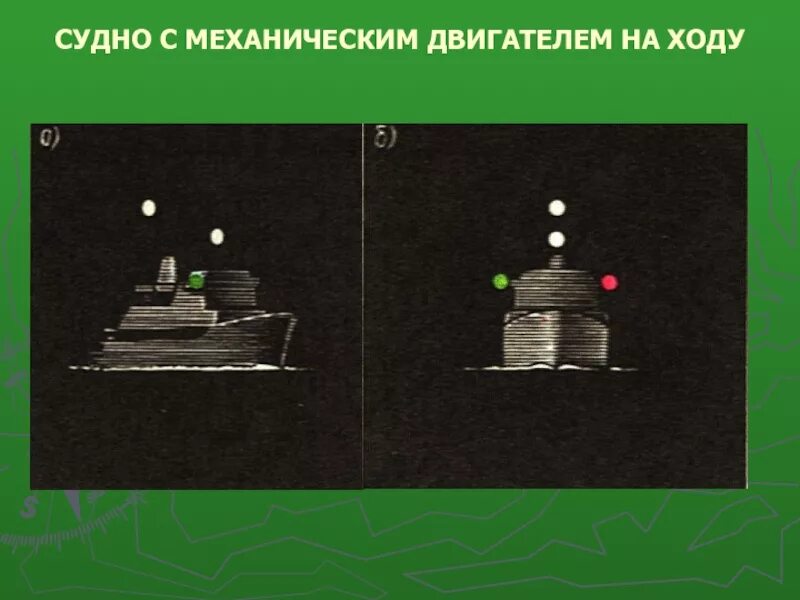 СУДНО С МЕХАНИЧЕСКИМ ДВИГАТЕЛЕМ НА ХОДУ

а)

б)