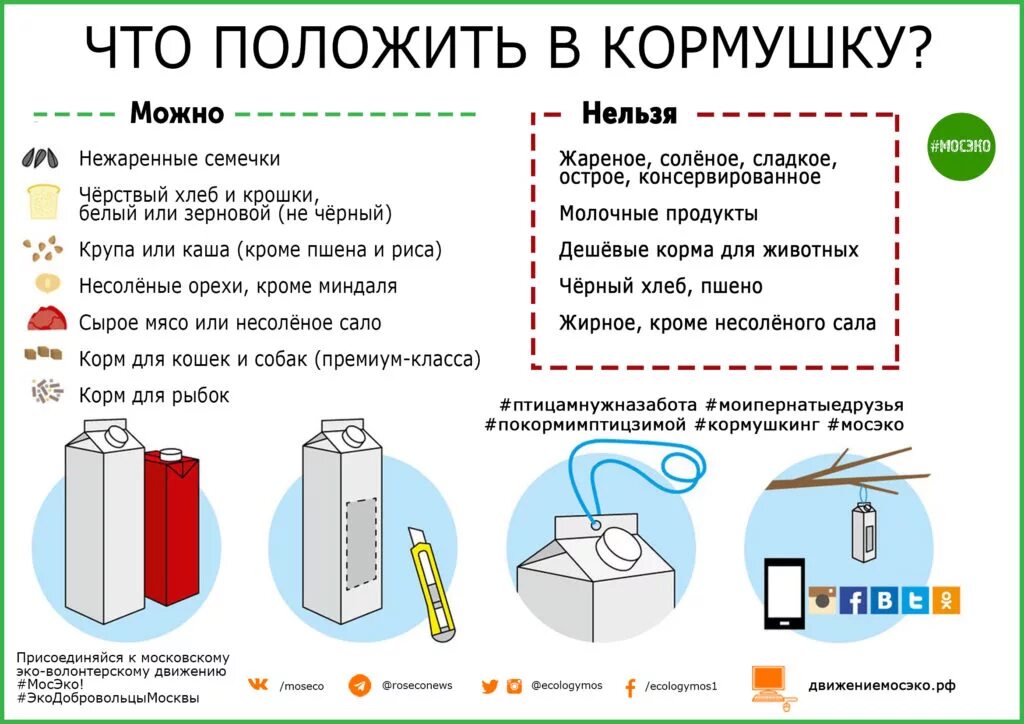 ЧТО ПОЛОЖИТЬ В КОРМУШКУ?

Можно

Нежаренные семечки

Чёрствый хлеб и крошки, белый или зерновой (не чёрный)

Крупа или каша (кроме пшена и риса)

Несолёные орехи, кроме миндаля

Сырое мясо или несолёное сало

Корм для кошек и собак (премиум-класса)

Корм для рыбок

Нельзя

Жареное, солёное, сладкое, острое, консервированное

Молочные продукты

Дешёвые корма для животных

Чёрный хлеб, пшено

Жирное, кроме несолёного сала

#МОСЭКО

#птицамнужназабота #моипернатыедрузья #покормимптицзимой #кормушкинг #мосэко

Присоединяйся к московскому эко-волонтерскому движению #МосЭко! #ЭкоДобровольцыМосквы

/moseco

@roseconews

@ecologymos

/ecologymos1

движениемосэко.рф