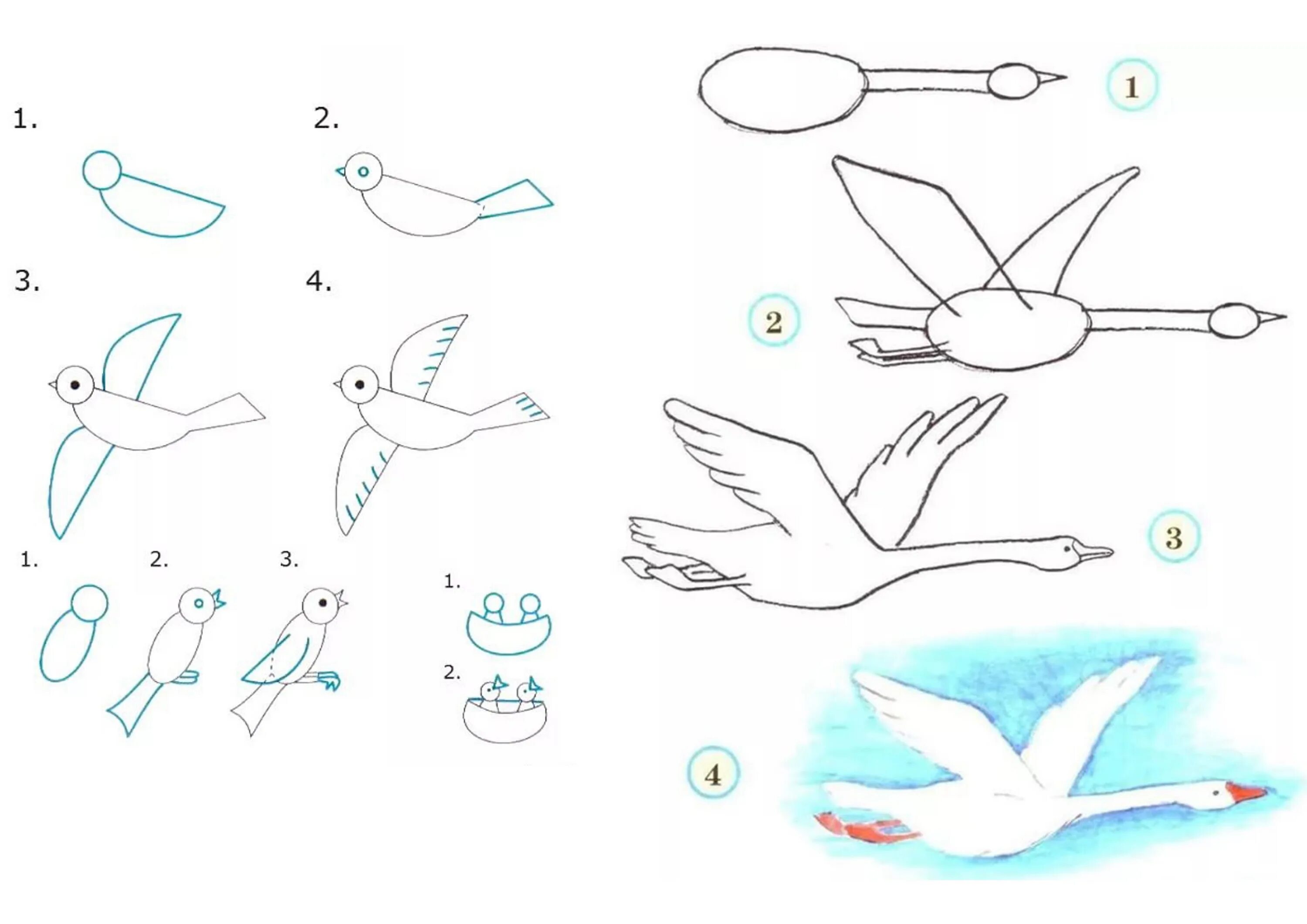 1.

2.

3.

4.

1.

2.

3.

1.

2.

1

2

3

4