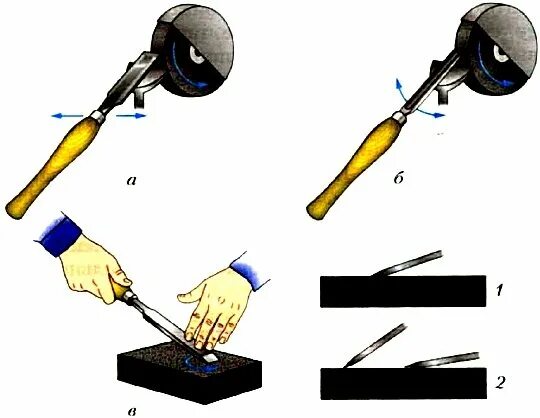 а

б

в

1

2