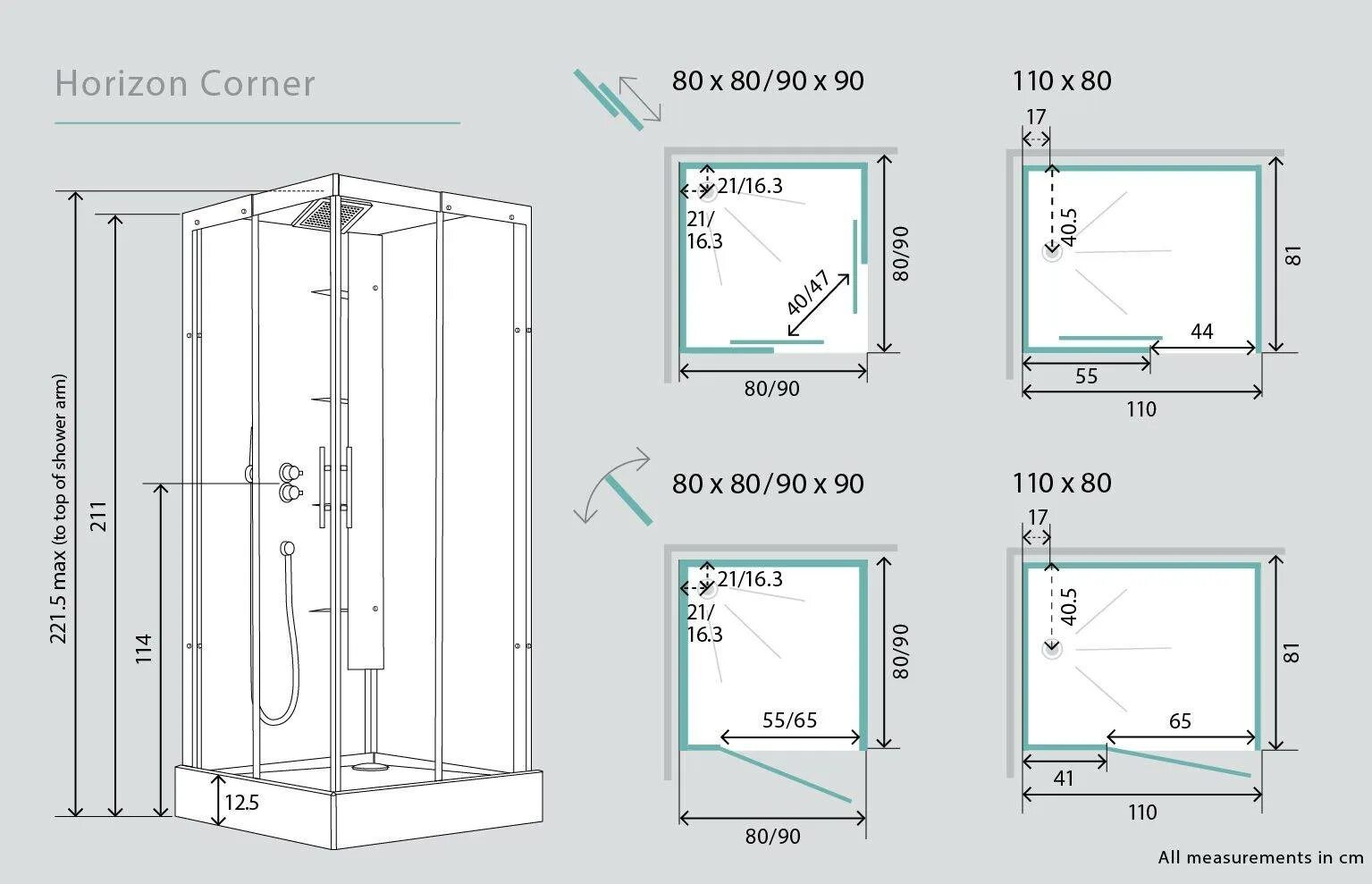 Horizon Corner

221.5 max (to top of shower arm)

211

114

12.5

80 x 80/90 x 90

21/16.3

21/
16.3

40/47

80/90

80/90

110 x 80

17

40.5

81

44

55

110

80 x 80/90 x 90

21/16.3

21/
16.3

80/90

55/65

80/90

110 x 80

17

40.5

81

65

41

110

All measurements in cm