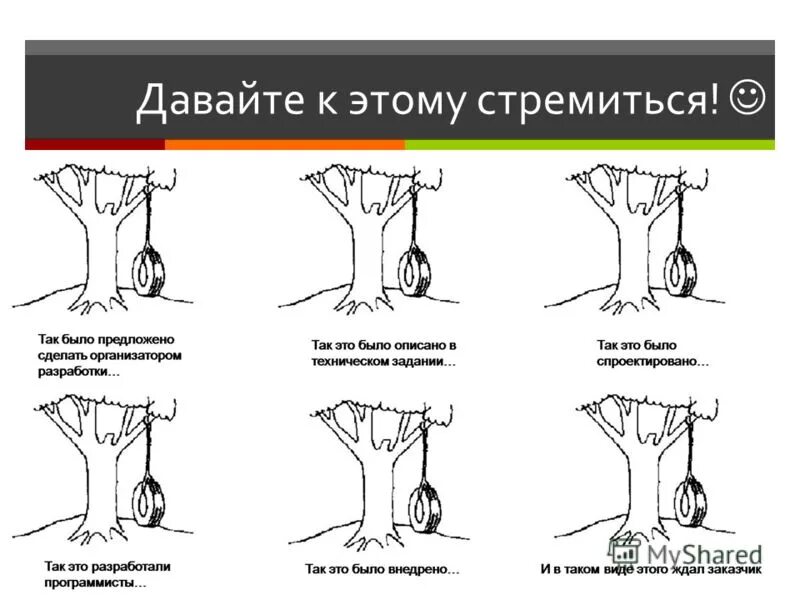 Давайте к этому стремиться! ☺

Так было предложено сделать организатором разработки…

Так это было описано в техническом задании…

Так это было спроектировано…

Так это разработали программисты…

Так это было внедрено…

И в таком виде этого ждал заказчик

MyShared