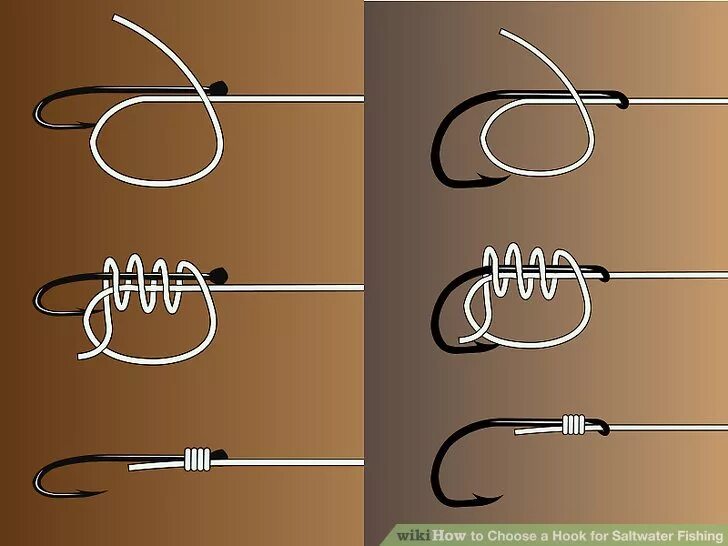 wikiHow to Choose a Hook for Saltwater Fishing