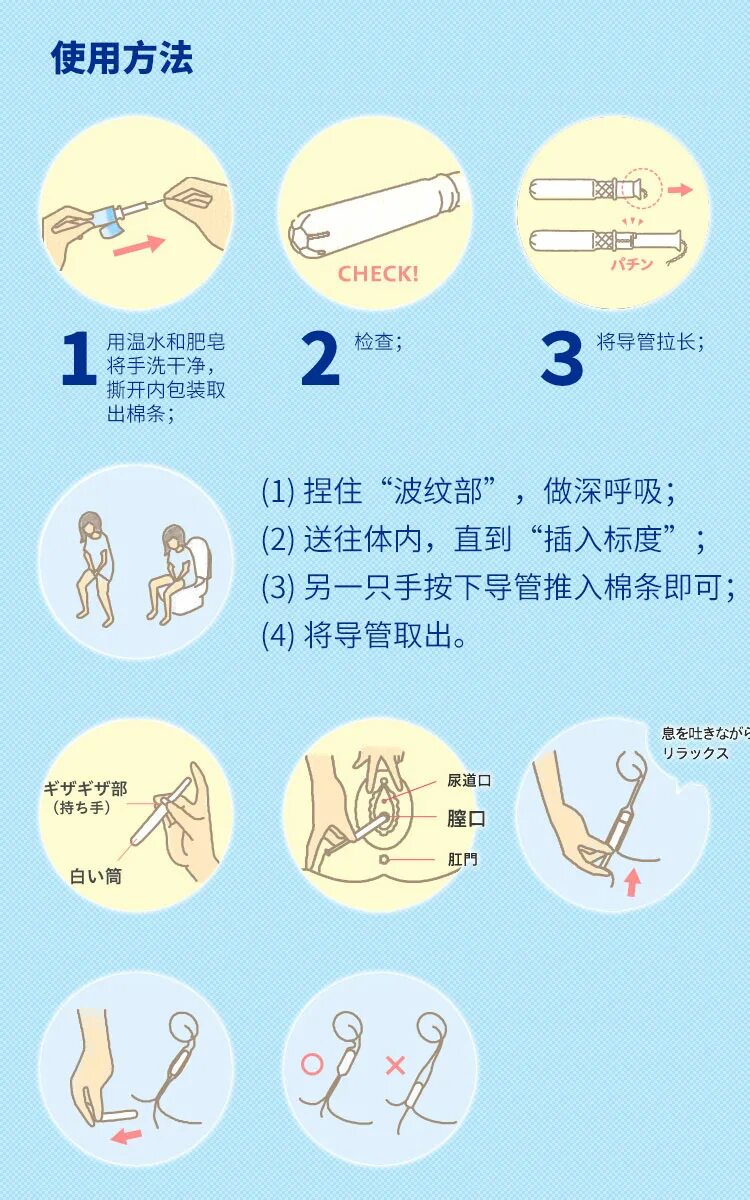 使用方法

CHECK!

パチン

1 用温水和肥皂将手洗干净，撕开内包装取出棉条；

2 检查；

3 将导管拉长；

(1) 捏住“波纹部”，做深呼吸；
(2) 送往体内，直到“插入标度”；
(3) 另一只手按下导管推入棉条即可；
(4) 将导管取出。

ギザギザ部
（持ち手）

白い筒

尿道口
膣口
肛門

息を吐きながら
リラックス

○ ×