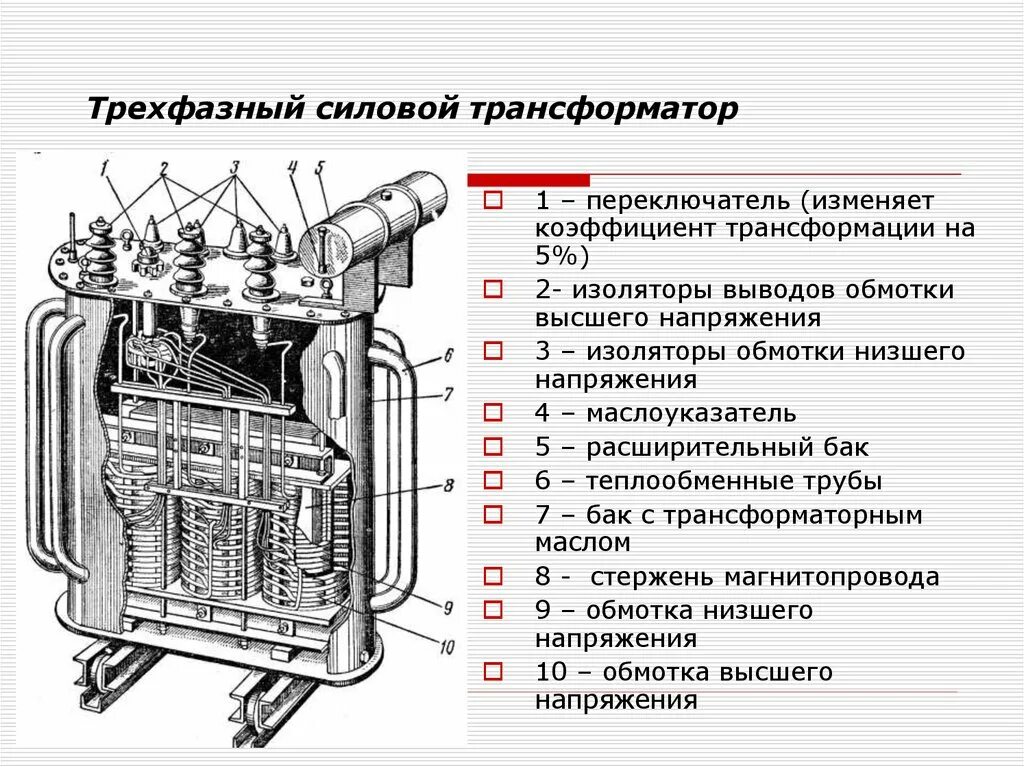 Трехфазный силовой трансформатор

1 2 3 4 5 6 7 8 9 10

1 – переключатель (изменяет коэффициент трансформации на 5%)

2- изоляторы выводов обмотки высшего напряжения

3 – изоляторы обмотки низшего напряжения

4 – маслоуказатель

5 – расширительный бак

6 – теплообменные трубы

7 – бак с трансформаторным маслом

8 - стержень магнитопровода

9 – обмотка низшего напряжения

10 – обмотка высшего напряжения