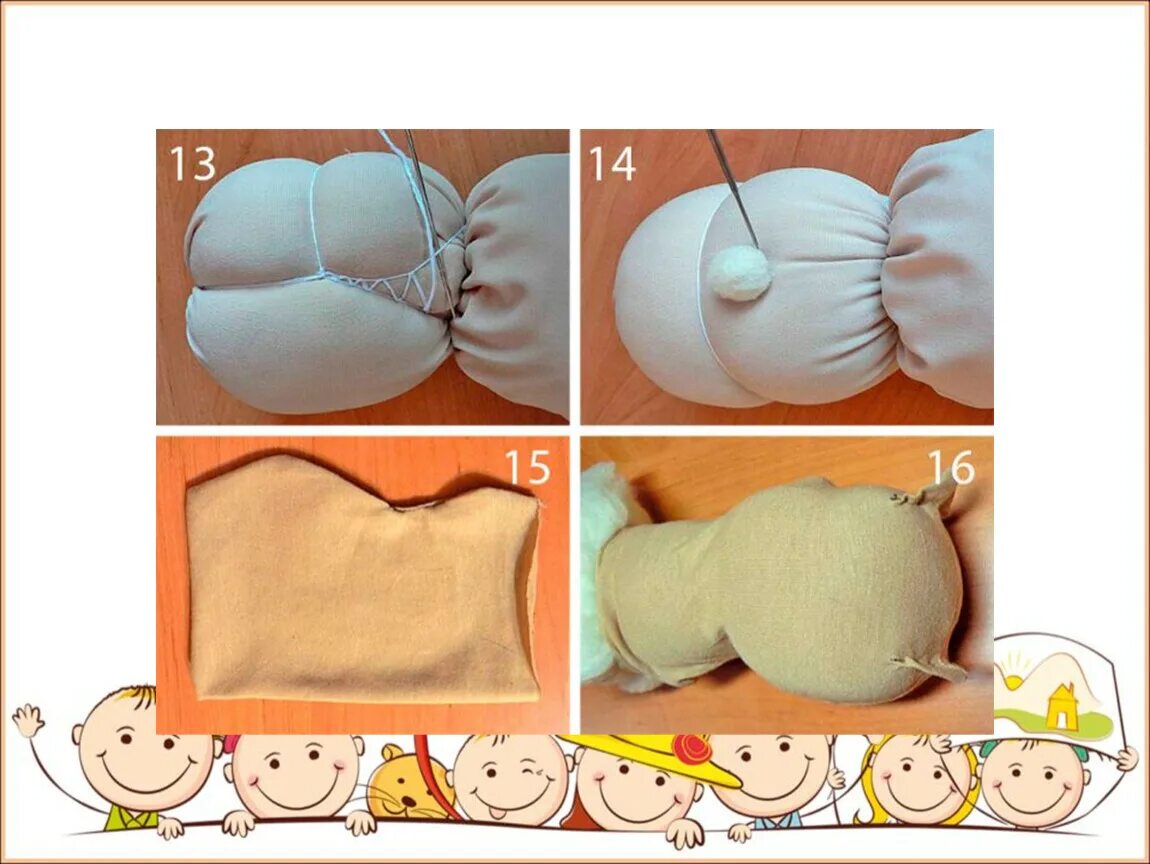 13

14

15

16