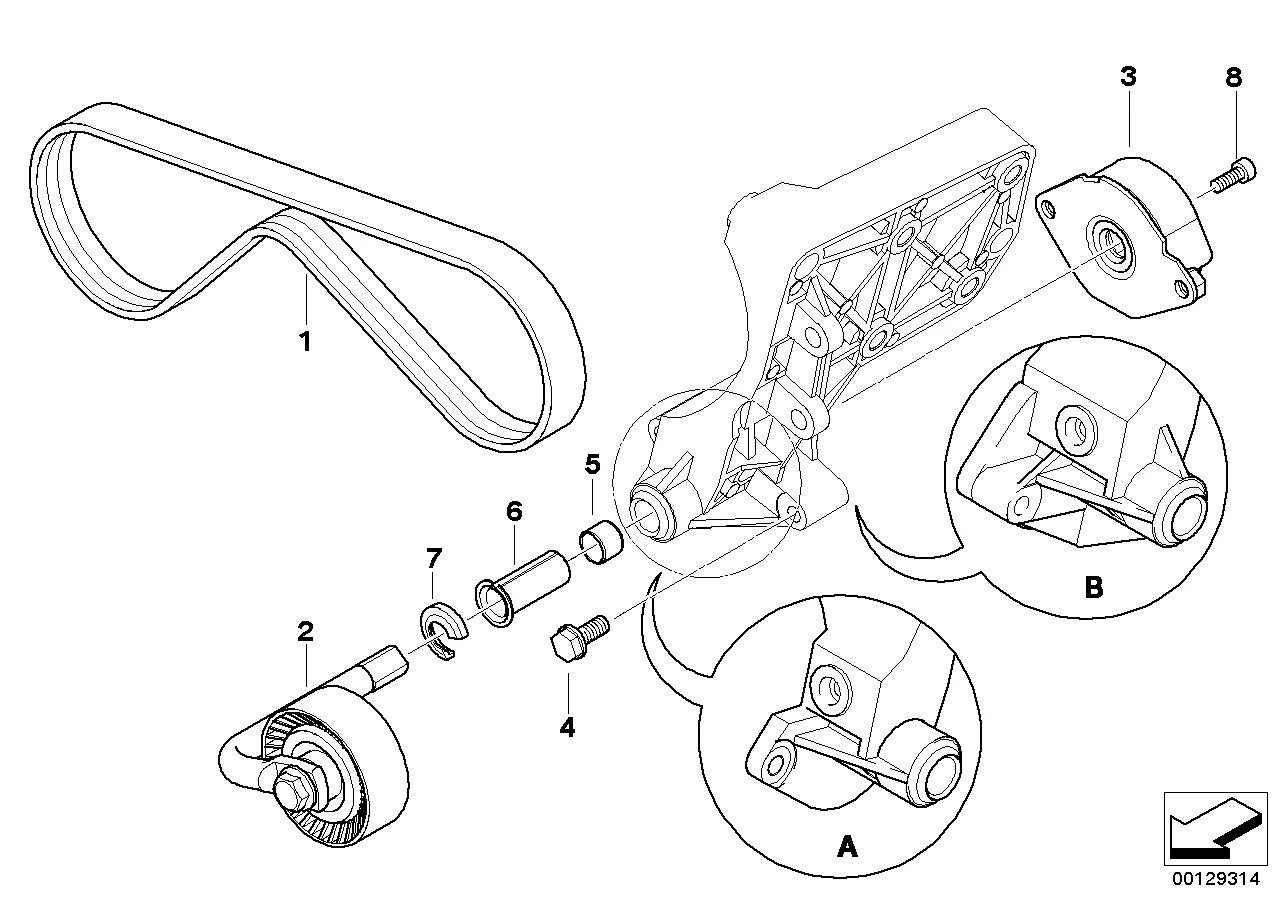 3
8
1
5
6
7
2
4
B
A
00129314