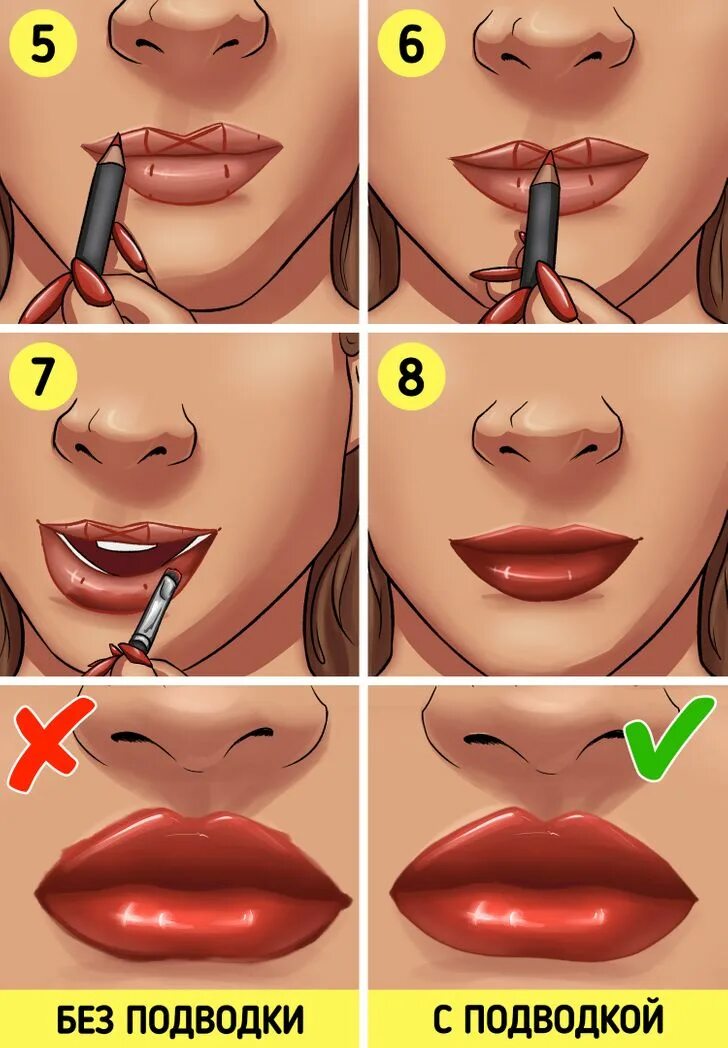 5

6

7

8

БЕЗ ПОДВОДКИ

С ПОДВОДКОЙ