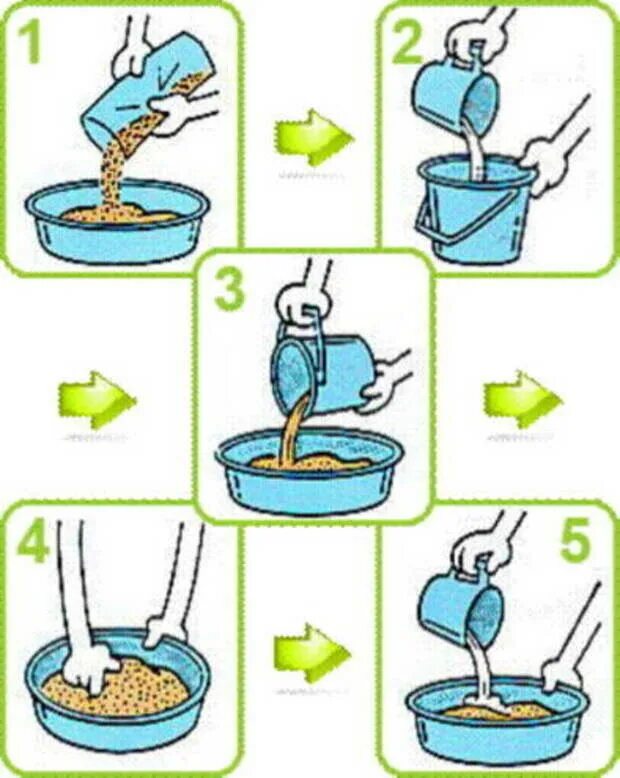 1

2

3

4

5