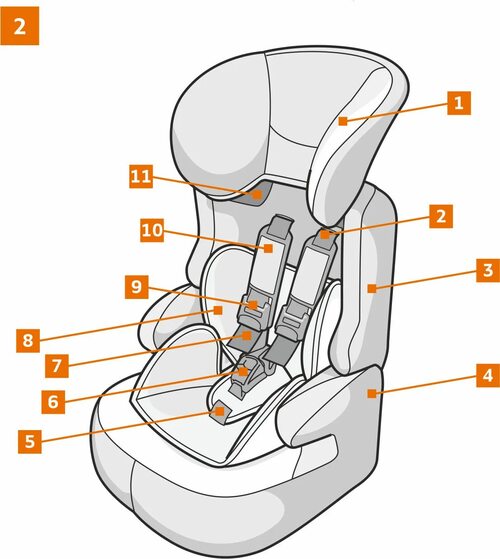 2

1

11

2

10

3

9

8

7

4

6

5