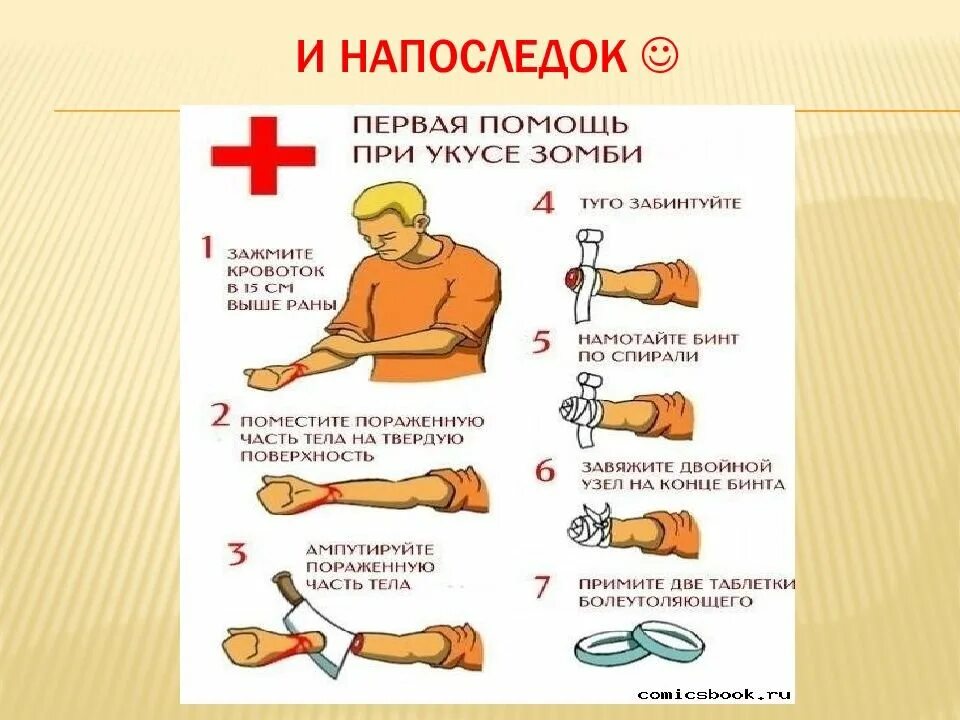 И НАПОСЛЕДОК ☺

ПЕРВАЯ ПОМОЩЬ ПРИ УКУСЕ ЗОМБИ

1 ЗАЖМИТЕ КРОВОТОК В 15 СМ ВЫШЕ РАНЫ

2 ПОМЕСТИТЕ ПОРАЖЕННУЮ ЧАСТЬ ТЕЛА НА ТВЕРДУЮ ПОВЕРХНОСТЬ

3 АМПУТИРУЙТЕ ПОРАЖЕННУЮ ЧАСТЬ ТЕЛА

4 ТУГО ЗАБИНТУЙТЕ

5 НАМОТАЙТЕ БИНТ ПО СПИРАЛИ

6 ЗАВЯЖИТЕ ДВОЙНОЙ УЗЕЛ НА КОНЦЕ БИНТА

7 ПРИМИТЕ ДВЕ ТАБЛЕТКИ БОЛЕУТОЛЯЮЩЕГО

comicsbook.ru