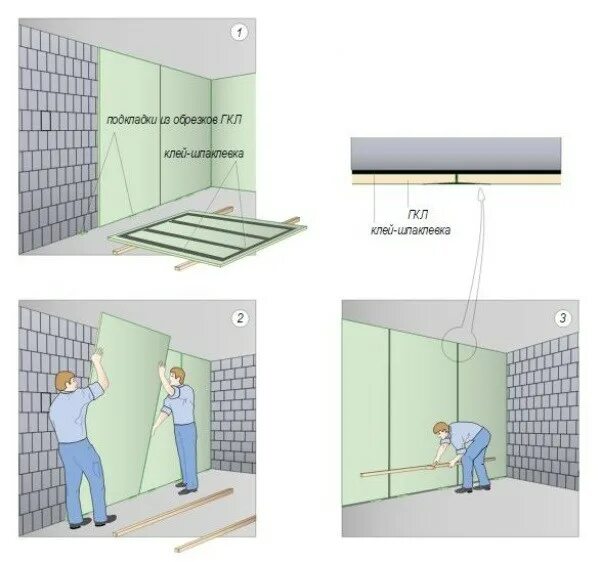 1

подкладки из обрезков ГКЛ

клей-шпаклевка

ГКЛ

клей-шпаклевка

2

3