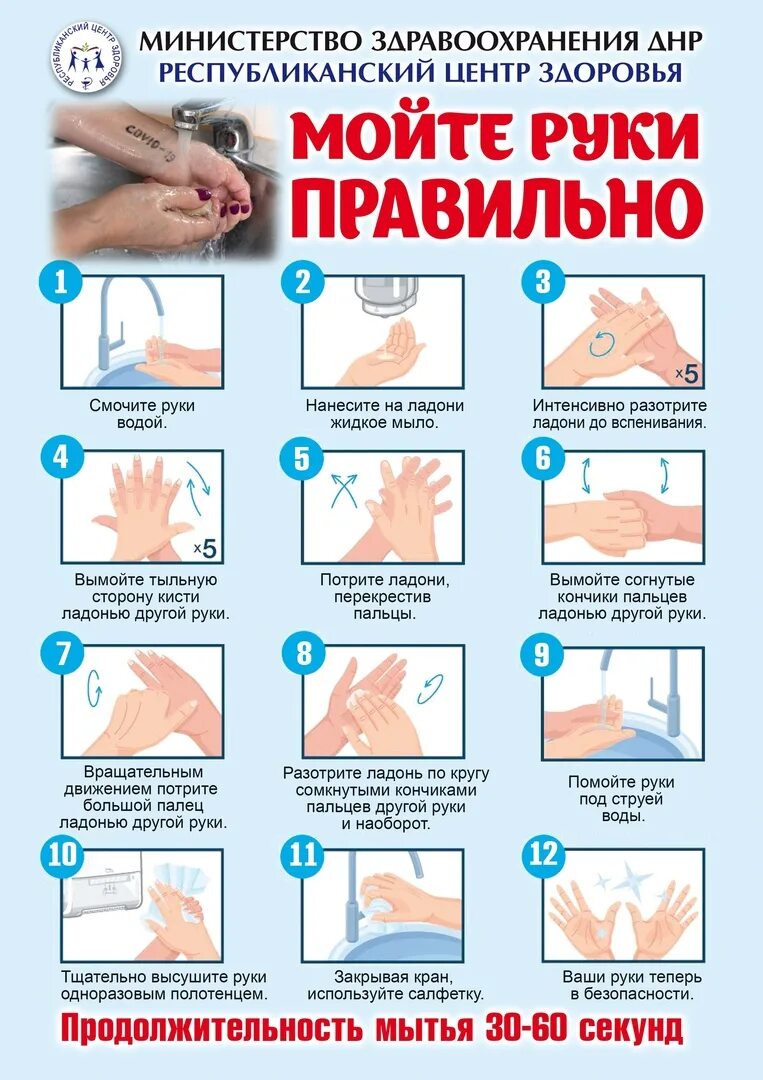 РЕСПУБЛИКАНСКИЙ ЦЕНТР ЗДОРОВЬЯ

МИНИСТЕРСТВО ЗДРАВООХРАНЕНИЯ ДНР
РЕСПУБЛИКАНСКИЙ ЦЕНТР ЗДОРОВЬЯ

covid-19

МОЙТЕ РУКИ ПРАВИЛЬНО

1
Смочите руки водой.

2
Нанесите на ладони жидкое мыло.

3
×5
Интенсивно разотрите ладони до вспенивания.

4
×5
Вымойте тыльную сторону кисти ладонью другой руки.

5
Потрите ладони, перекрестив пальцы.

6
Вымойте согнутые кончики пальцев ладонью другой руки.

7
Вращательным движением потрите большой палец ладонью другой руки.

8
Разотрите ладонь по кругу сомкнутыми кончиками пальцев другой руки и наоборот.

9
Помойте руки под струей воды.

10
Тщательно высушите руки одноразовым полотенцем.

11
Закрывая кран, используйте салфетку.

12
Ваши руки теперь в безопасности.

Продолжительность мытья 30-60 секунд