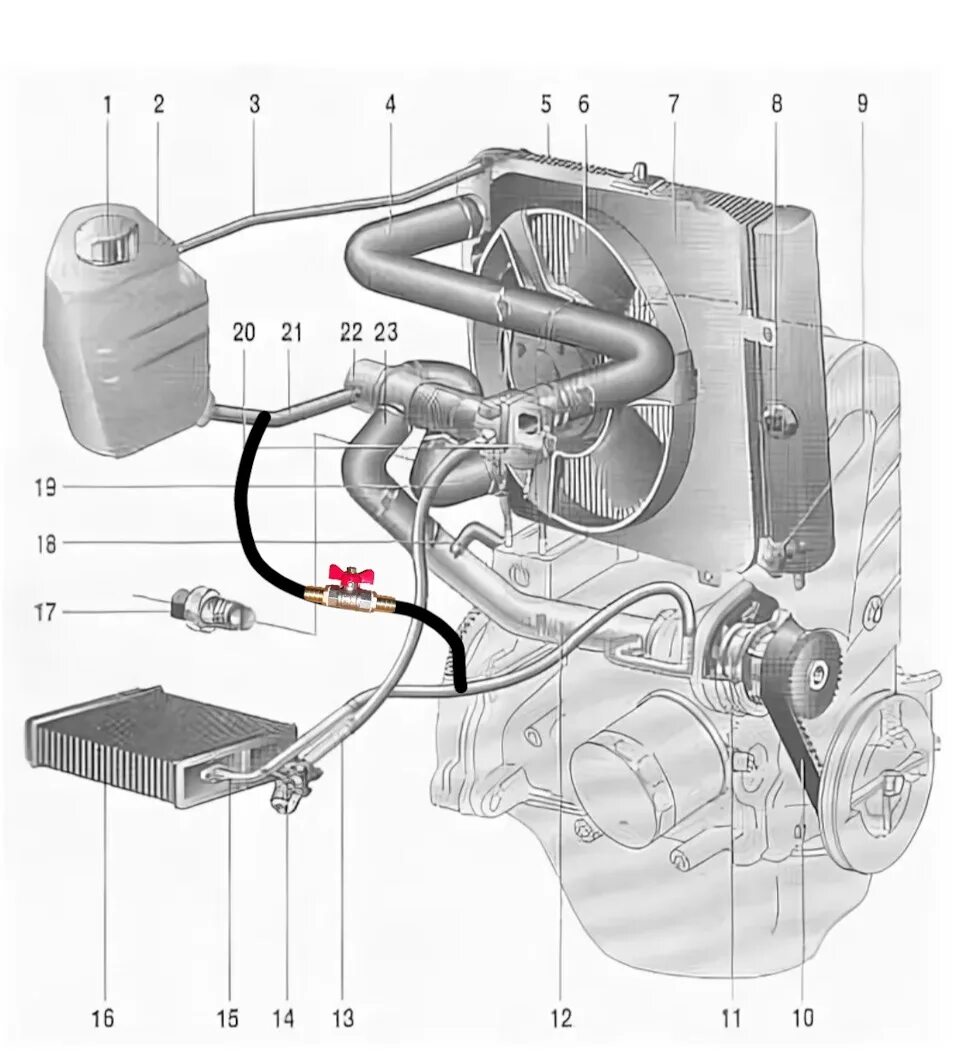 1 2 3 4 5 6 7 8 9
20 21 22 23
19
18
17
16 15 14 13 12 11 10