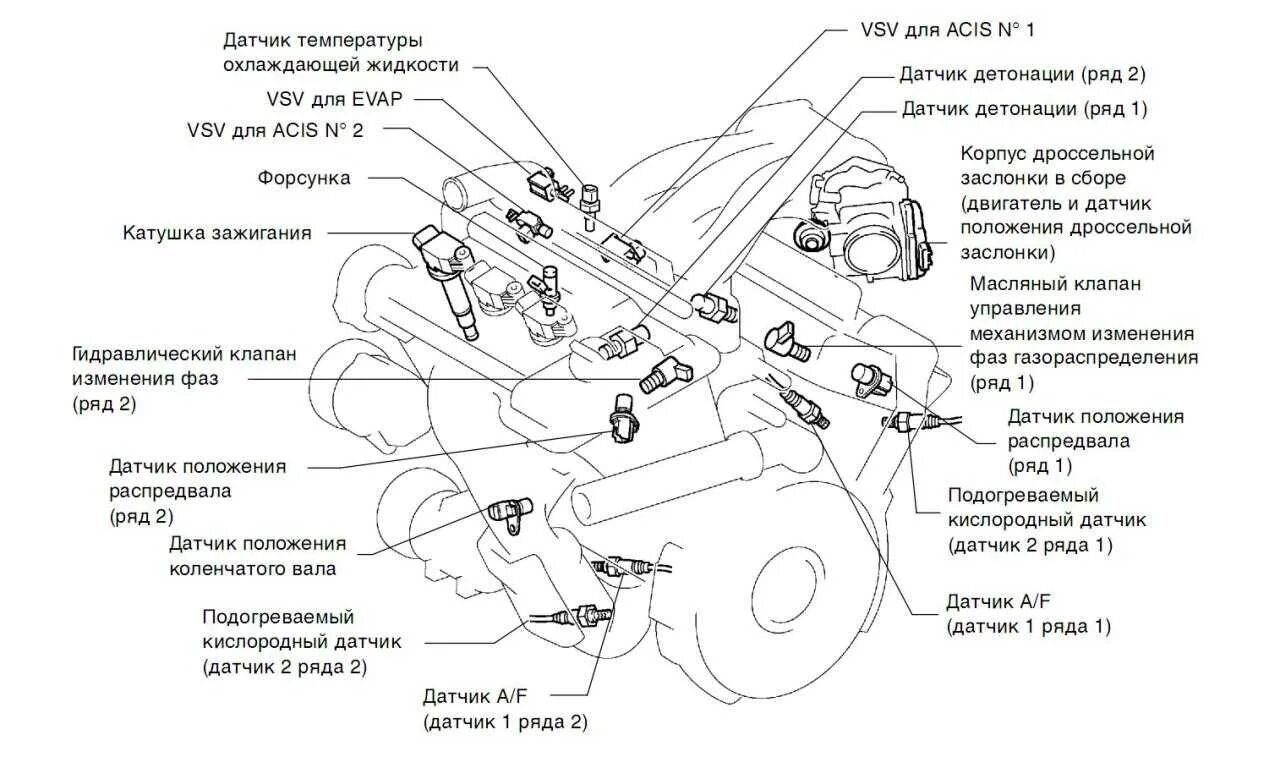 Датчик температуры охлаждающей жидкости

VSV для EVAP

VSV для ACIS N° 2

Форсунка

Катушка зажигания

Гидравлический клапан изменения фаз (ряд 2)

Датчик положения распредвала (ряд 2)

Датчик положения коленчатого вала

Подогреваемый кислородный датчик (датчик 2 ряда 2)

Датчик A/F (датчик 1 ряда 2)

VSV для ACIS N° 1

Датчик детонации (ряд 2)

Датчик детонации (ряд 1)

Корпус дроссельной заслонки в сборе (двигатель и датчик положения дроссельной заслонки)

Масляный клапан управления механизмом изменения фаз газораспределения (ряд 1)

Датчик положения распредвала (ряд 1)

Подогреваемый кислородный датчик (датчик 2 ряда 1)

Датчик A/F (датчик 1 ряда 1)