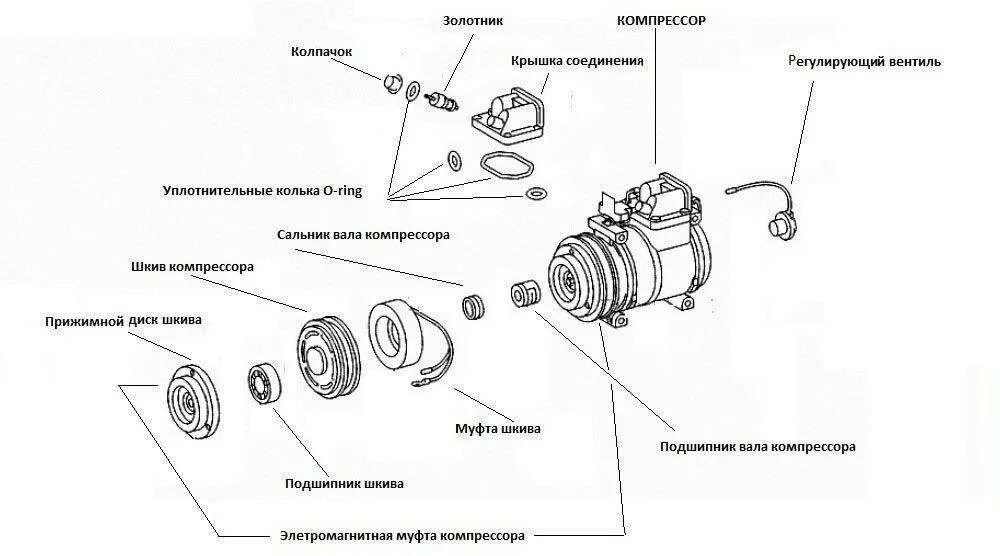 Золотник
КОМПРЕССОР
Колпачок
Крышка соединения
Регулирующий вентиль
Уплотнительные колька O-ring
Сальник вала компрессора
Шкив компрессора
Прижимной диск шкива
Муфта шкива
Подшипник вала компрессора
Подшипник шкива
Элетромагнитная муфта компрессора