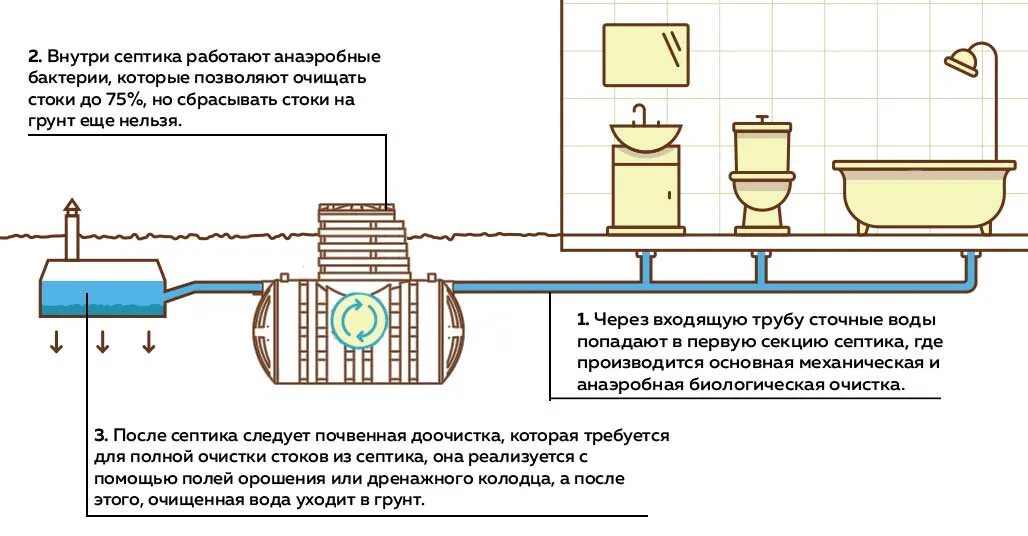 2. Внутри септика работают анаэробные бактерии, которые позволяют очищать стоки до 75%, но сбрасывать стоки на грунт еще нельзя.

1. Через входящую трубу сточные воды попадают в первую секцию септика, где производится основная механическая и анаэробная биологическая очистка.

3. После септика следует почвенная доочистка, которая требуется для полной очистки стоков из септика, она реализуется с помощью полей орошения или дренажного колодца, а после этого, очищенная вода уходит в грунт.