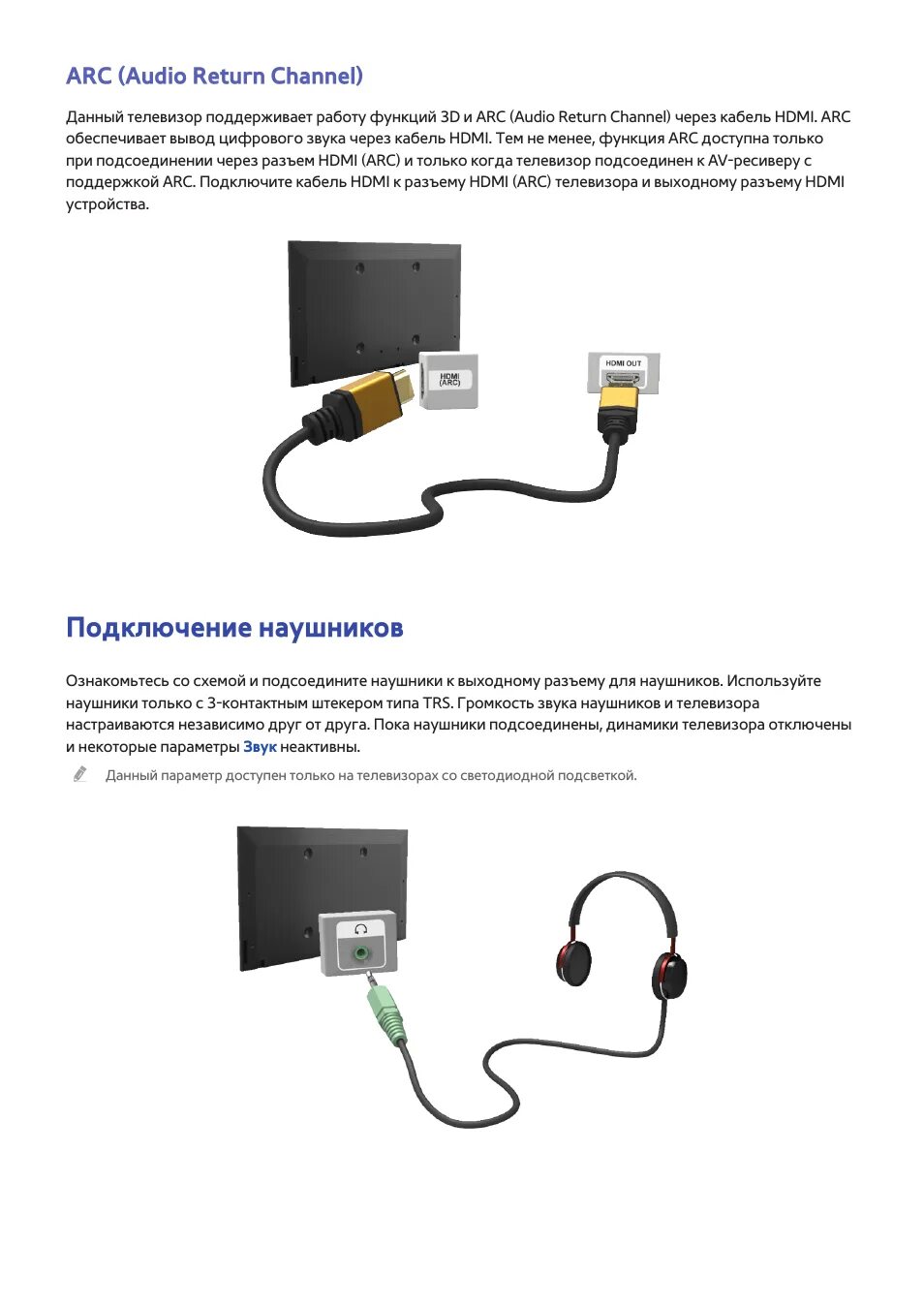 ARC (Audio Return Channel)

Данный телевизор поддерживает работу функций 3D и ARC (Audio Return Channel) через кабель HDMI. ARC обеспечивает вывод цифрового звука через кабель HDMI. Тем не менее, функция ARC доступна только при подсоединении через разъем HDMI (ARC) и только когда телевизор подсоединен к AV-ресиверу с поддержкой ARC. Подключите кабель HDMI к разъему HDMI (ARC) телевизора и выходному разъему HDMI устройства.

HDMI (ARC)

HDMI OUT

Подключение наушников

Ознакомьтесь со схемой и подсоедините наушники к выходному разъему для наушников. Используйте наушники только с 3-контактным штекером типа TRS. Громкость звука наушников и телевизора настраиваются независимо друг от друга. Пока наушники подсоединены, динамики телевизора отключены и некоторые параметры Звук неактивны.

Данный параметр доступен только на телевизорах со светодиодной подсветкой.