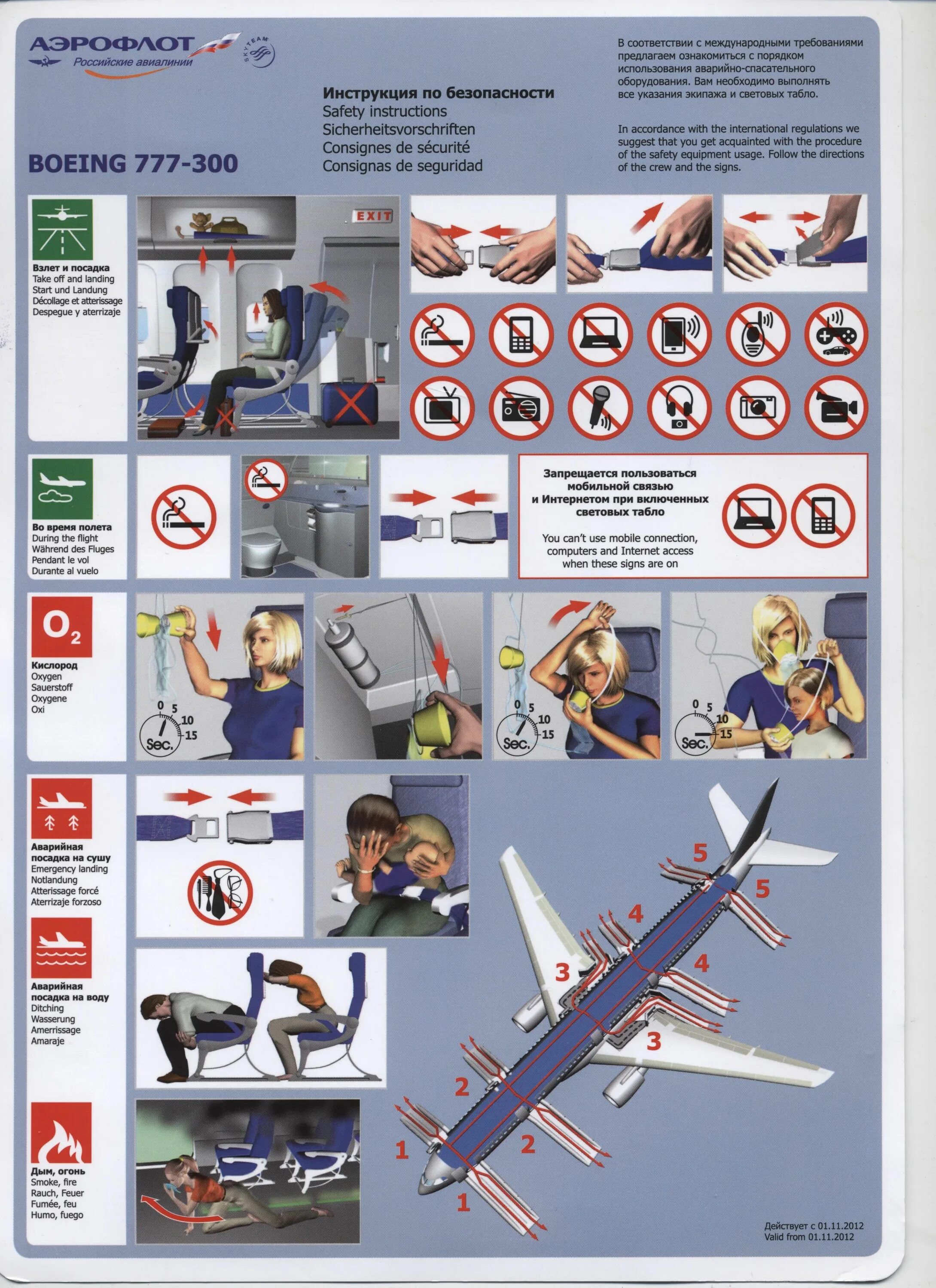 АЭРОФЛОТ
Российские авиалинии
SKYTEAM

Инструкция по безопасности
Safety instructions
Sicherheitsvorschriften
Consignes de sécurité
Consignas de seguridad

В соответствии с международными требованиями предлагаем ознакомиться с порядком использования аварийно-спасательного оборудования. Вам необходимо выполнять все указания экипажа и световых табло.

In accordance with the international regulations we suggest that you get acquainted with the procedure of the safety equipment usage. Follow the directions of the crew and the signs.

BOEING 777-300

Взлет и посадка
Take off and landing
Start und Landung
Décollage et atterissage
Despegue y aterrizaje

EXIT

Во время полета
During the flight
Während des Fluges
Pendant le vol
Durante al vuelo

Запрещается пользоваться мобильной связью и Интернетом при включенных световых табло

You can't use mobile connection, computers and Internet access when these signs are on

$O_2$

Кислород
Oxygen
Sauerstoff
Oxygene
Oxi

0 5 10 15 Sec.

0 5 10 15 Sec.

0 5 10 15 Sec.

Аварийная посадка на сушу
Emergency landing
Notlandung
Atterissage forcé
Aterrizaje forzoso

Аварийная посадка на воду
Ditching
Wasserung
Amerrissage
Amaraje

Дым, огонь
Smoke, fire
Rauch, Feuer
Fumée, feu
Humo, fuego

5 5 4 4 3 3 2 2 1 1

Действует с 01.11.2012
Valid from 01.11.2012