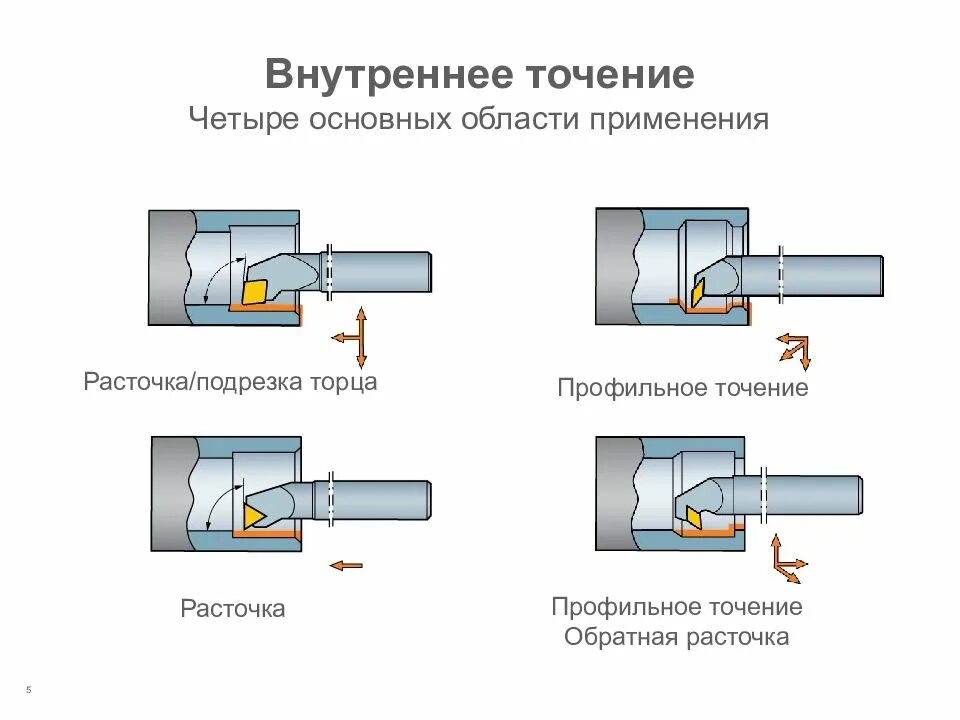 Внутреннее точение
Четыре основных области применения

Расточка/подрезка торца

Профильное точение

Расточка

Профильное точение
Обратная расточка

5