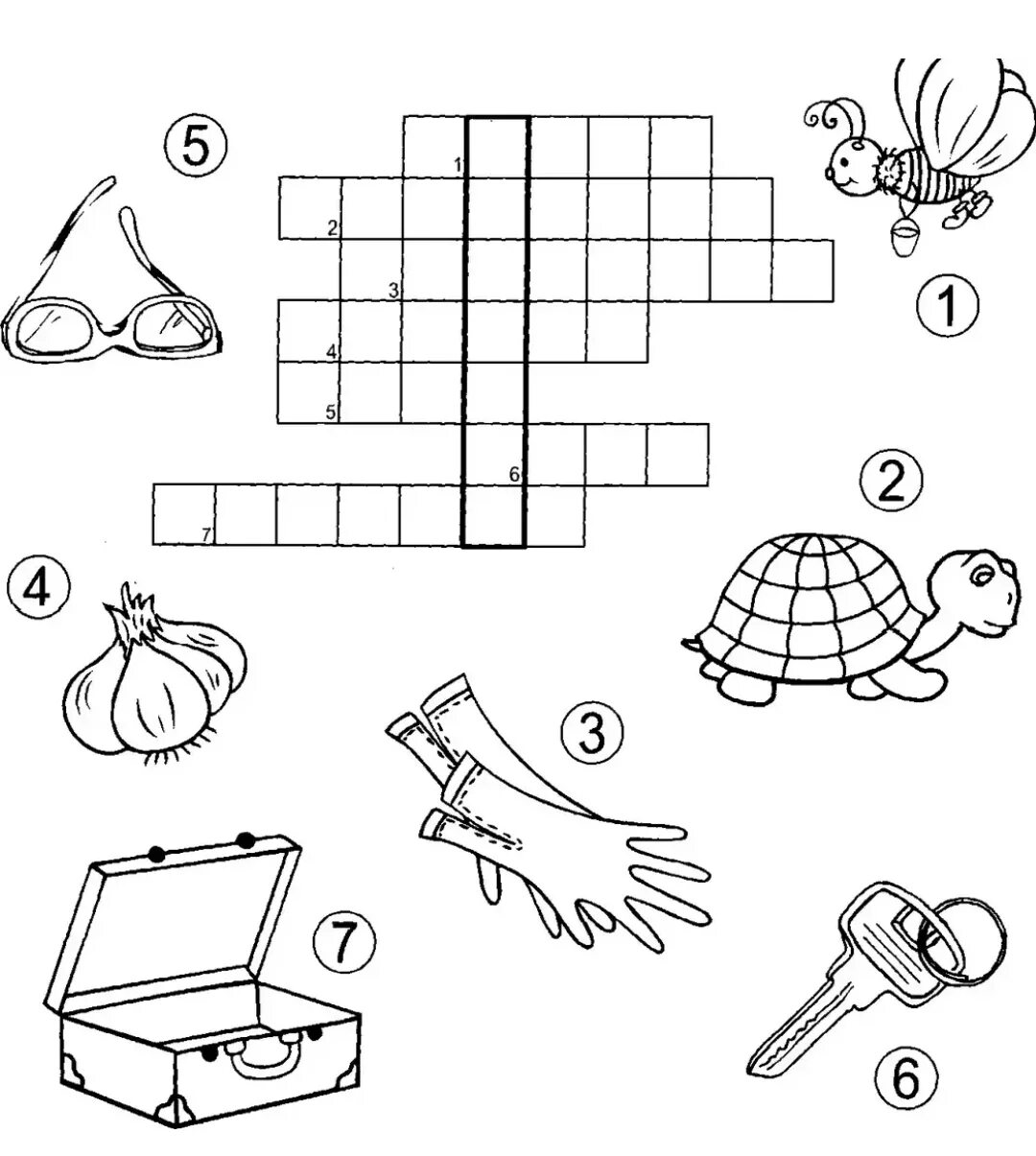 5

1

2

3

4

5

6

7

1

2

4

3

7

6