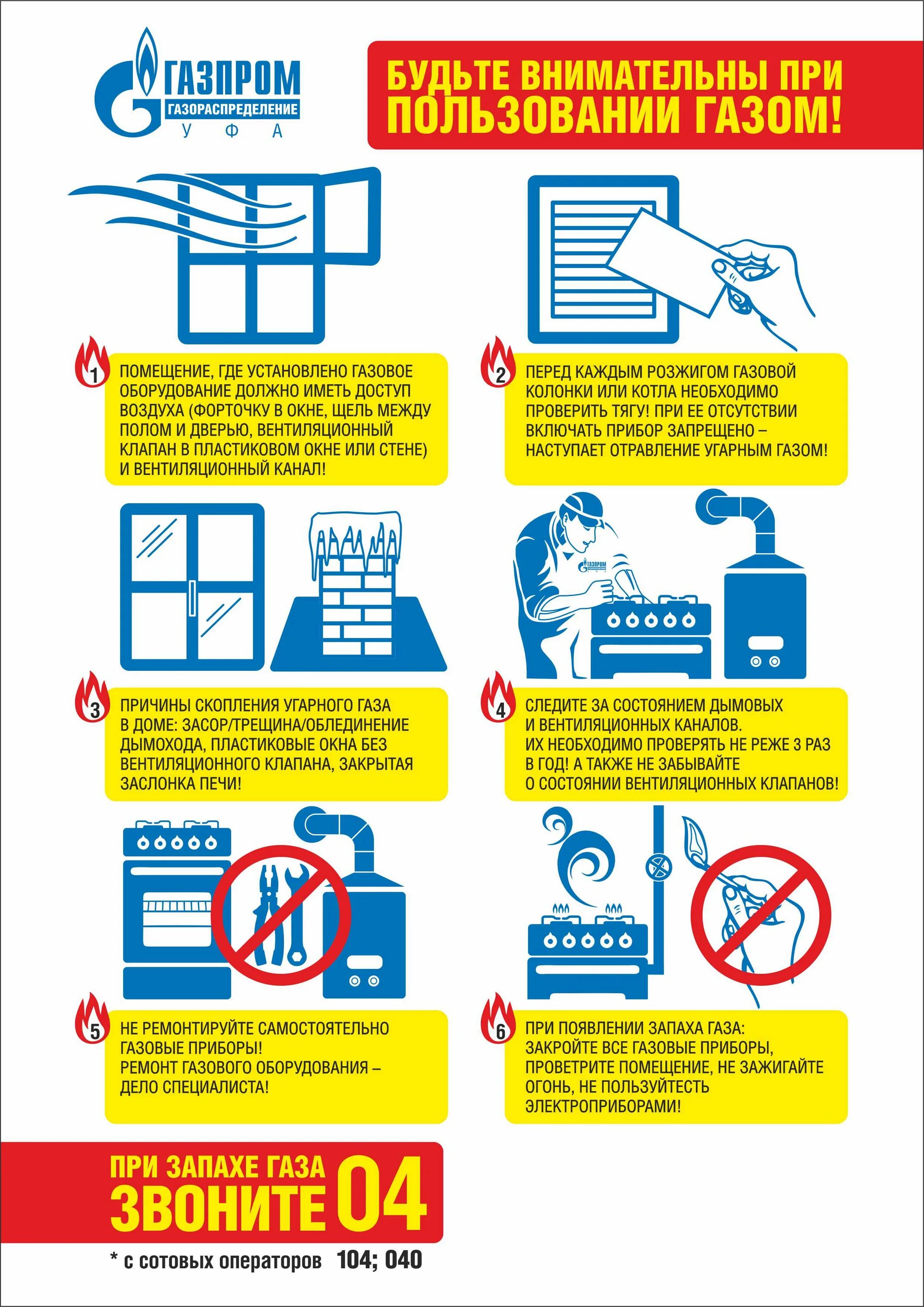 ГАЗПРОМ
ГАЗОРАСПРЕДЕЛЕНИЕ
УФА

БУДЬТЕ ВНИМАТЕЛЬНЫ ПРИ ПОЛЬЗОВАНИИ ГАЗОМ!

1
ПОМЕЩЕНИЕ, ГДЕ УСТАНОВЛЕНО ГАЗОВОЕ ОБОРУДОВАНИЕ ДОЛЖНО ИМЕТЬ ДОСТУП ВОЗДУХА (ФОРТОЧКУ В ОКНЕ, ЩЕЛЬ МЕЖДУ ПОЛОМ И ДВЕРЬЮ, ВЕНТИЛЯЦИОННЫЙ КЛАПАН В ПЛАСТИКОВОМ ОКНЕ ИЛИ СТЕНЕ) И ВЕНТИЛЯЦИОННЫЙ КАНАЛ!

2
ПЕРЕД КАЖДЫМ РОЗЖИГОМ ГАЗОВОЙ КОЛОНКИ ИЛИ КОТЛА НЕОБХОДИМО ПРОВЕРИТЬ ТЯГУ! ПРИ ЕЕ ОТСУТСТВИИ ВКЛЮЧАТЬ ПРИБОР ЗАПРЕЩЕНО – НАСТУПАЕТ ОТРАВЛЕНИЕ УГАРНЫМ ГАЗОМ!

ГАЗПРОМ

3
ПРИЧИНЫ СКОПЛЕНИЯ УГАРНОГО ГАЗА В ДОМЕ: ЗАСОР/ТРЕЩИНА/ОБЛЕДИНЕНИЕ ДЫМОХОДА, ПЛАСТИКОВЫЕ ОКНА БЕЗ ВЕНТИЛЯЦИОННОГО КЛАПАНА, ЗАКРЫТАЯ ЗАСЛОНКА ПЕЧИ!

4
СЛЕДИТЕ ЗА СОСТОЯНИЕМ ДЫМОВЫХ И ВЕНТИЛЯЦИОННЫХ КАНАЛОВ. ИХ НЕОБХОДИМО ПРОВЕРЯТЬ НЕ РЕЖЕ 3 РАЗ В ГОД! А ТАКЖЕ НЕ ЗАБЫВАЙТЕ О СОСТОЯНИИ ВЕНТИЛЯЦИОННЫХ КЛАПАНОВ!

5
НЕ РЕМОНТИРУЙТЕ САМОСТОЯТЕЛЬНО ГАЗОВЫЕ ПРИБОРЫ! РЕМОНТ ГАЗОВОГО ОБОРУДОВАНИЯ – ДЕЛО СПЕЦИАЛИСТА!

6
ПРИ ПОЯВЛЕНИИ ЗАПАХА ГАЗА: ЗАКРОЙТЕ ВСЕ ГАЗОВЫЕ ПРИБОРЫ, ПРОВЕТРИТЕ ПОМЕЩЕНИЕ, НЕ ЗАЖИГАЙТЕ ОГОНЬ, НЕ ПОЛЬЗУЙТЕСТЬ ЭЛЕКТРОПРИБОРАМИ!

ПРИ ЗАПАХЕ ГАЗА ЗВОНИТЕ 04

* с сотовых операторов 104; 040