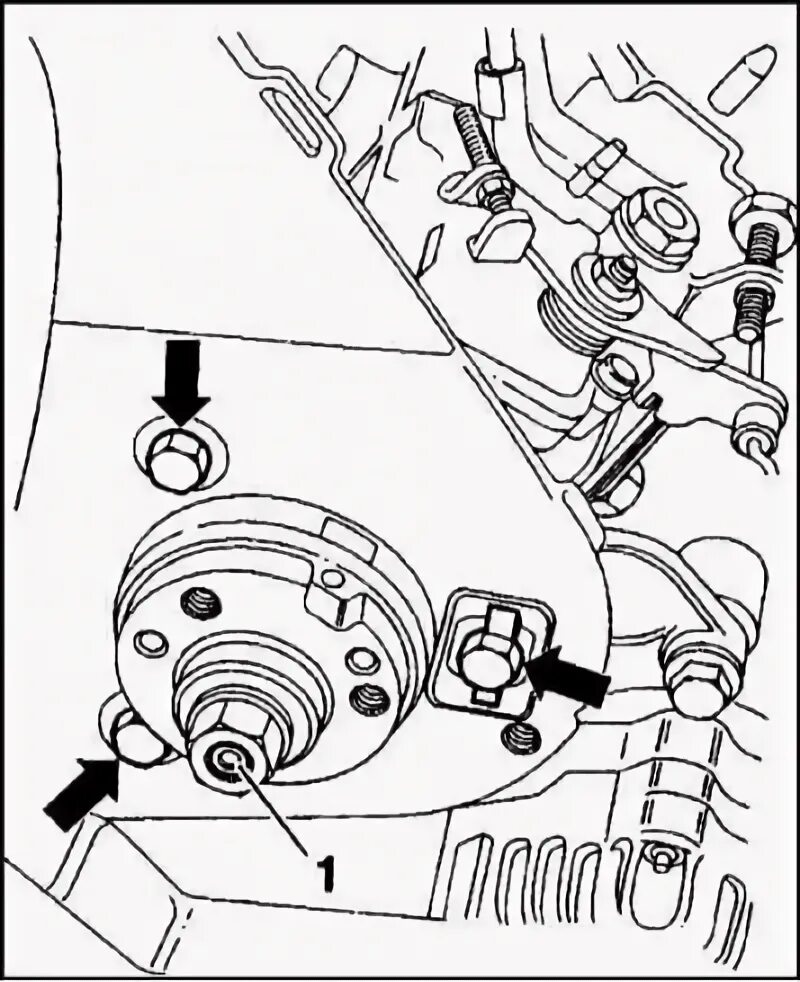 1