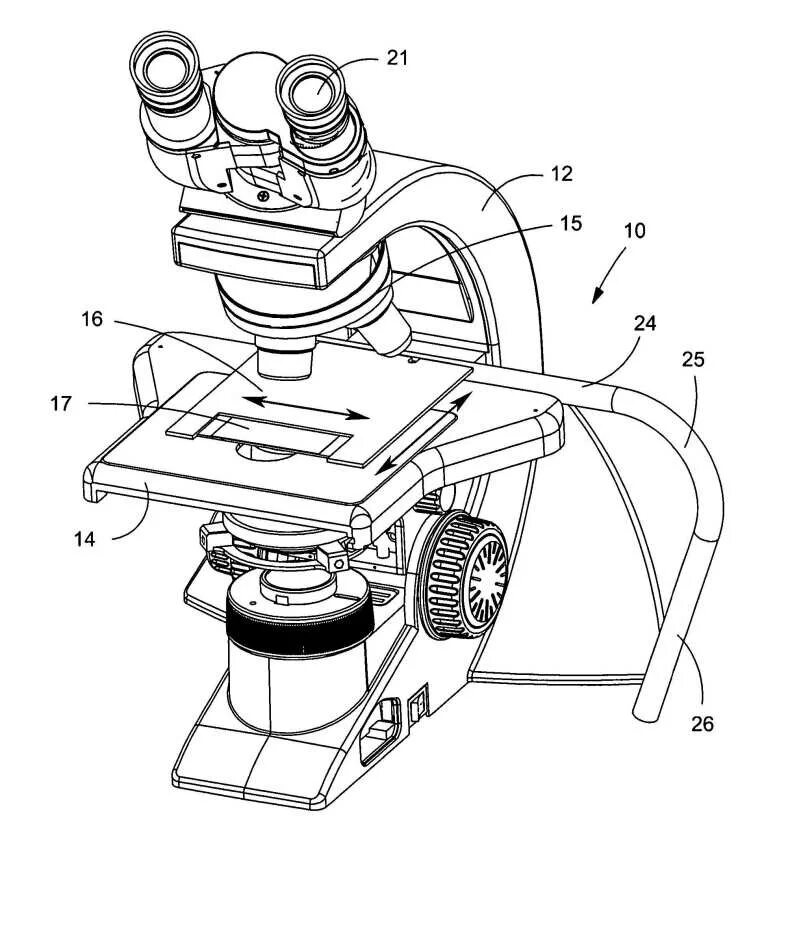 21
12
15
10
16
24
25
17
14
26