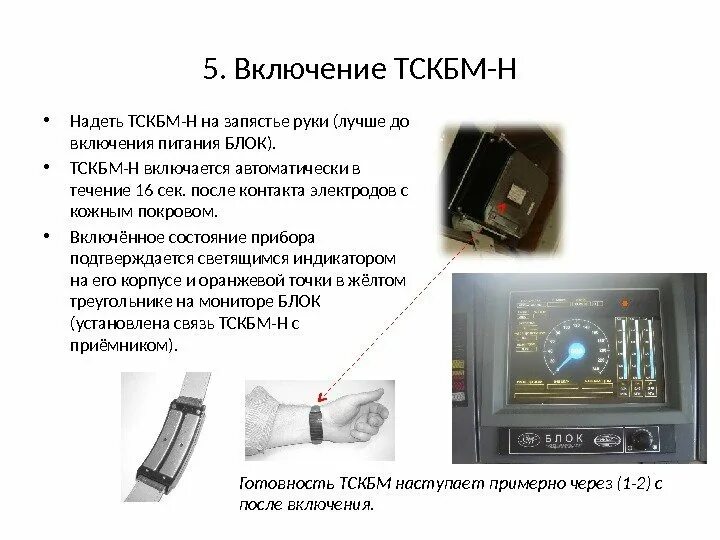 5. Включение ТСКБМ-Н

• Надеть ТСКБМ-Н на запястье руки (лучше до включения питания БЛОК).

• ТСКБМ-Н включается автоматически в течение 16 сек. после контакта электродов с кожным покровом.

• Включённое состояние прибора подтверждается светящимся индикатором на его корпусе и оранжевой точки в жёлтом треугольнике на мониторе БЛОК (установлена связь ТСКБМ-Н с приёмником).

БЛОК

Готовность ТСКБМ наступает примерно через (1-2) с после включения.