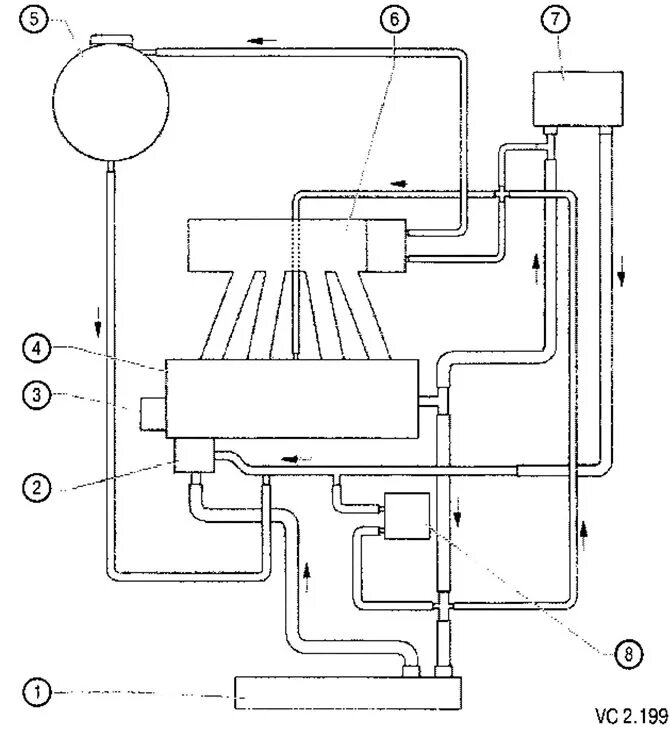 5
6
7
4
3
2
8
1
VC 2.199