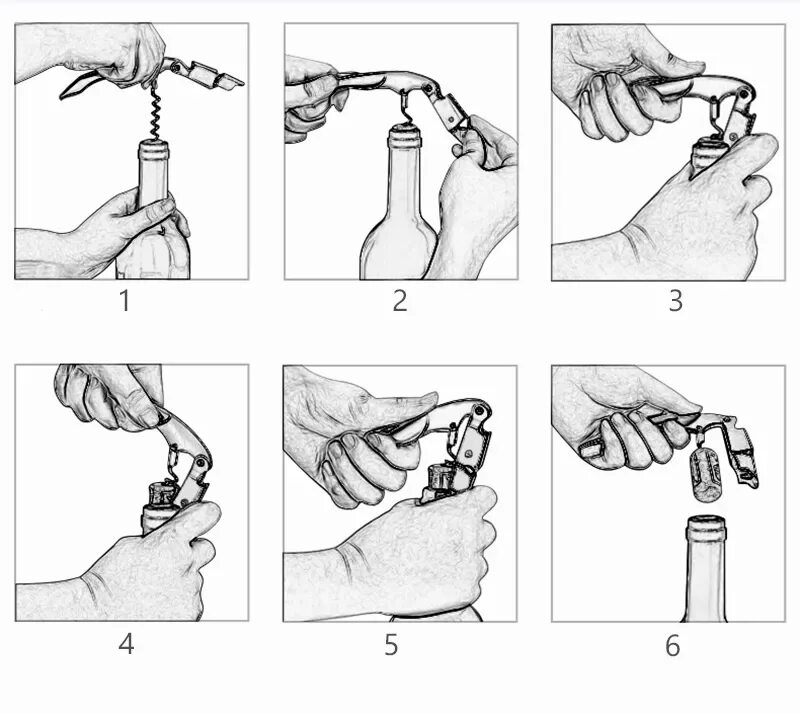 1

2

3

4

5

6