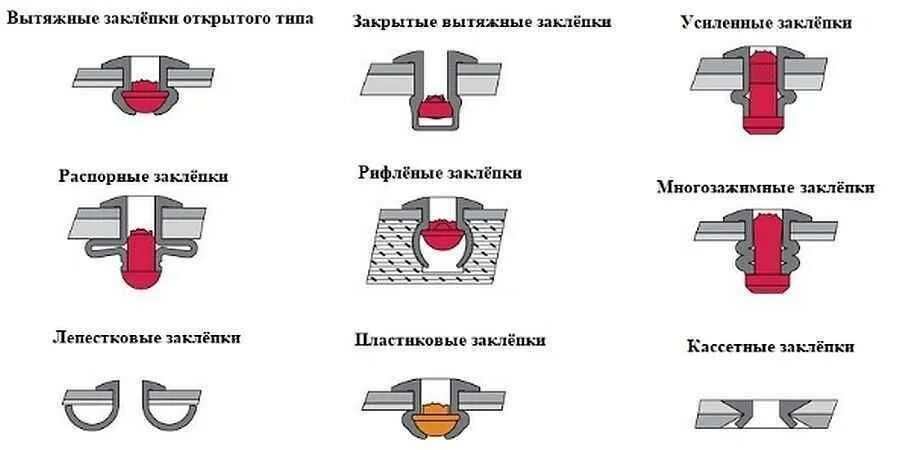 Вытяжные заклёпки открытого типа

Закрытые вытяжные заклёпки

Усиленные заклёпки

Распорные заклёпки

Рифлёные заклёпки

Многозажимные заклёпки

Лепестковые заклёпки

Пластиковые заклёпки

Кассетные заклёпки