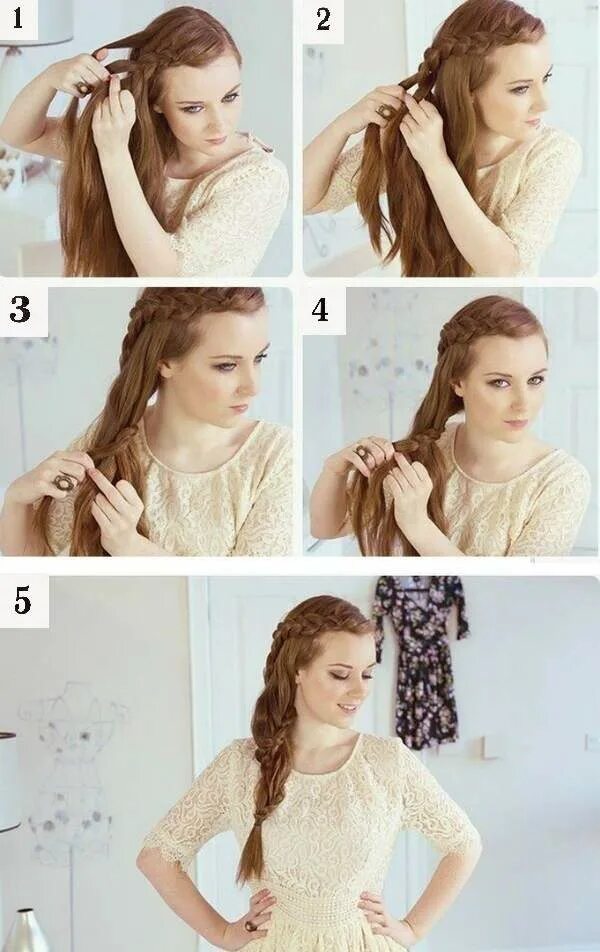 1
2
3
4
5