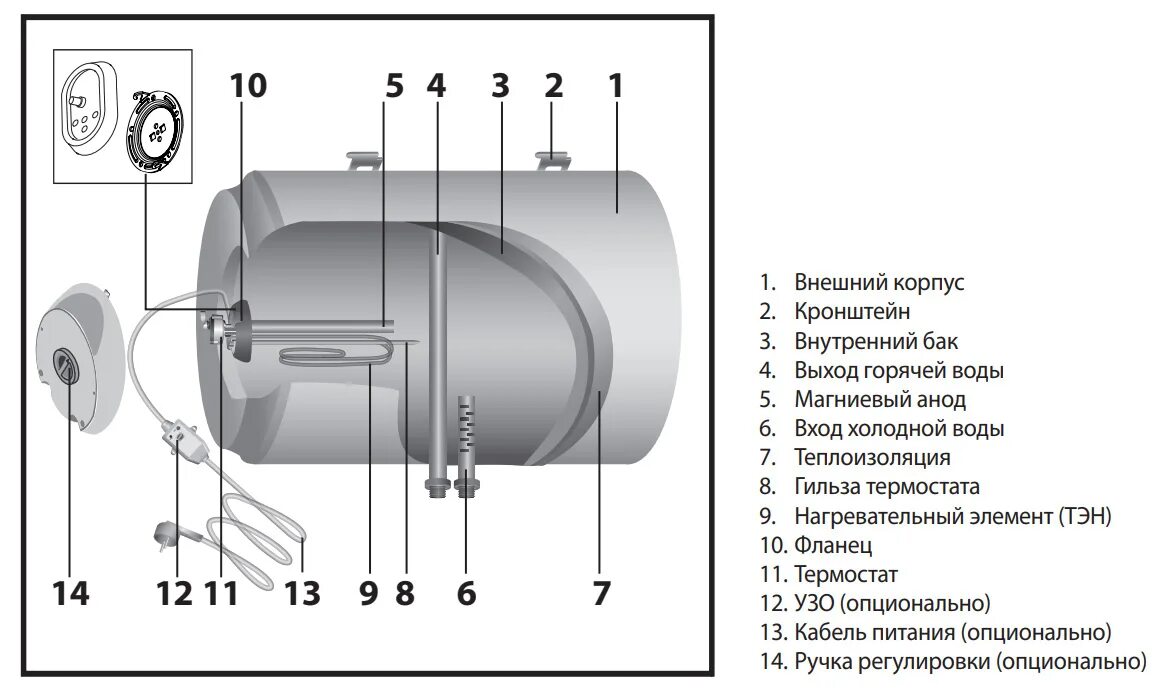 10
5
4
3
2
1

14
12
11
13
9
8
6
7

1. Внешний корпус
2. Кронштейн
3. Внутренний бак
4. Выход горячей воды
5. Магниевый анод
6. Вход холодной воды
7. Теплоизоляция
8. Гильза термостата
9. Нагревательный элемент (ТЭН)
10. Фланец
11. Термостат
12. УЗО (опционально)
13. Кабель питания (опционально)
14. Ручка регулировки (опционально)