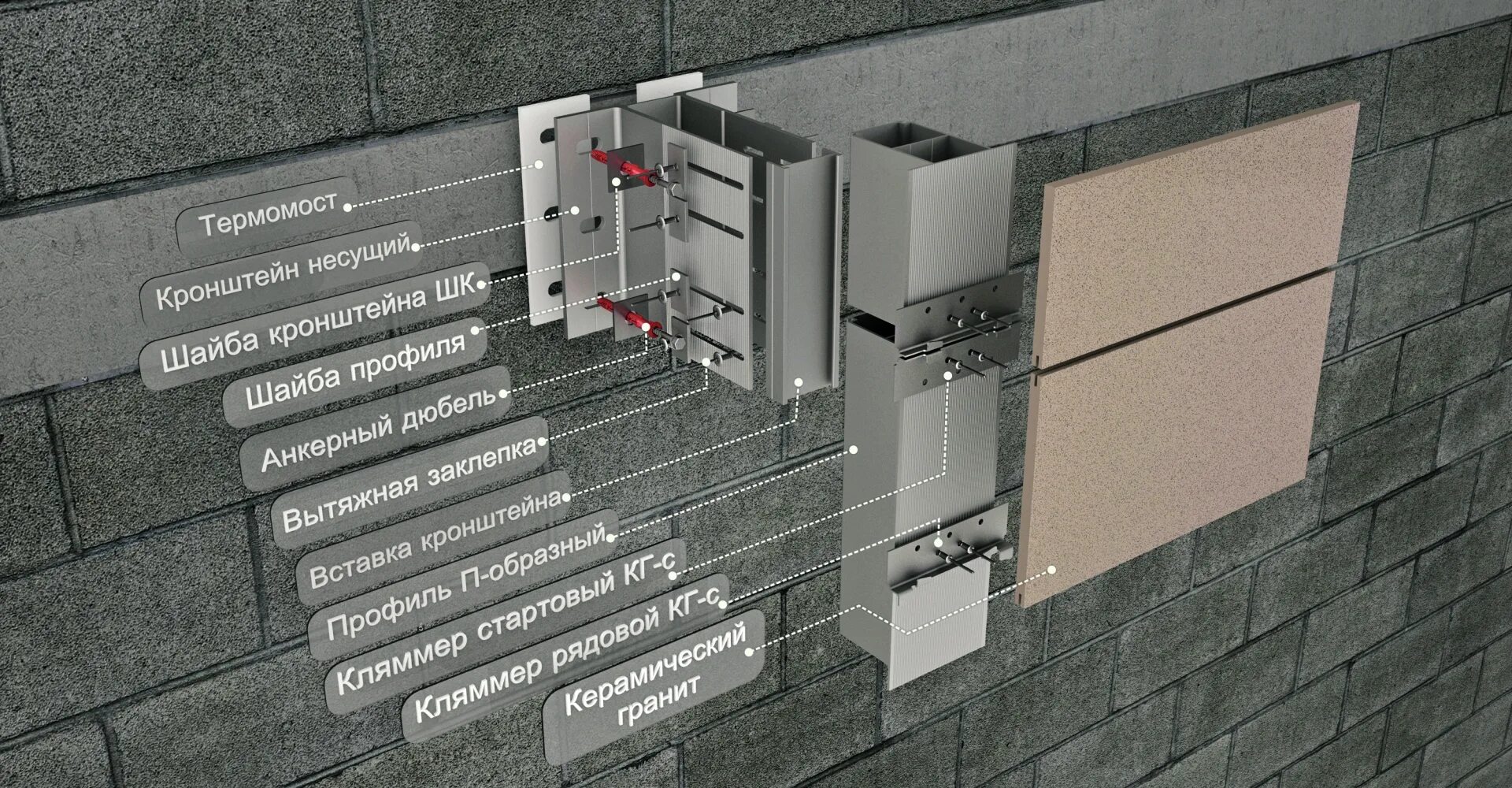 Термомост

Кронштейн несущий

Шайба кронштейна ШК

Шайба профиля

Анкерный дюбель

Вытяжная заклепка

Вставка кронштейна

Профиль П-образный

Кляммер стартовый КГ-с

Кляммер рядовой КГ-с

Керамический гранит