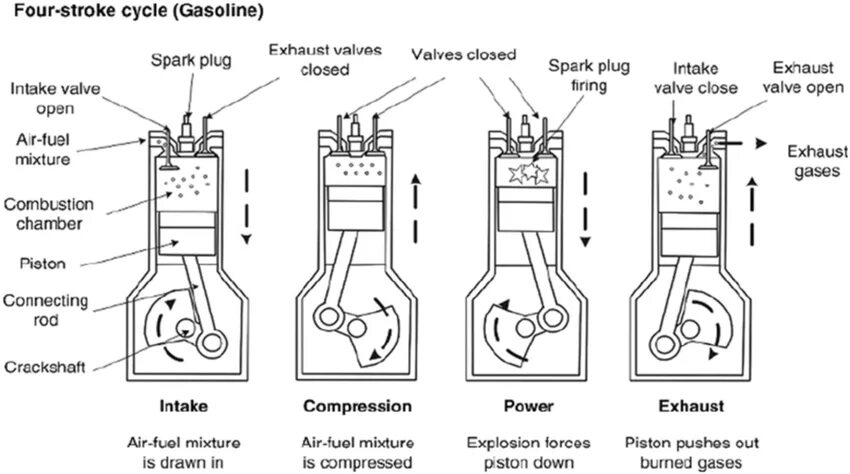 Four-stroke cycle (Gasoline)

Spark plug

Exhaust valves closed

Valves closed

Spark plug firing

Intake valve close

Exhaust valve open

Intake valve open

Air-fuel mixture

Combustion chamber

Piston

Connecting rod

Crackshaft

Exhaust gases

Intake

Air-fuel mixture is drawn in

Compression

Air-fuel mixture is compressed

Power

Explosion forces piston down

Exhaust

Piston pushes out burned gases