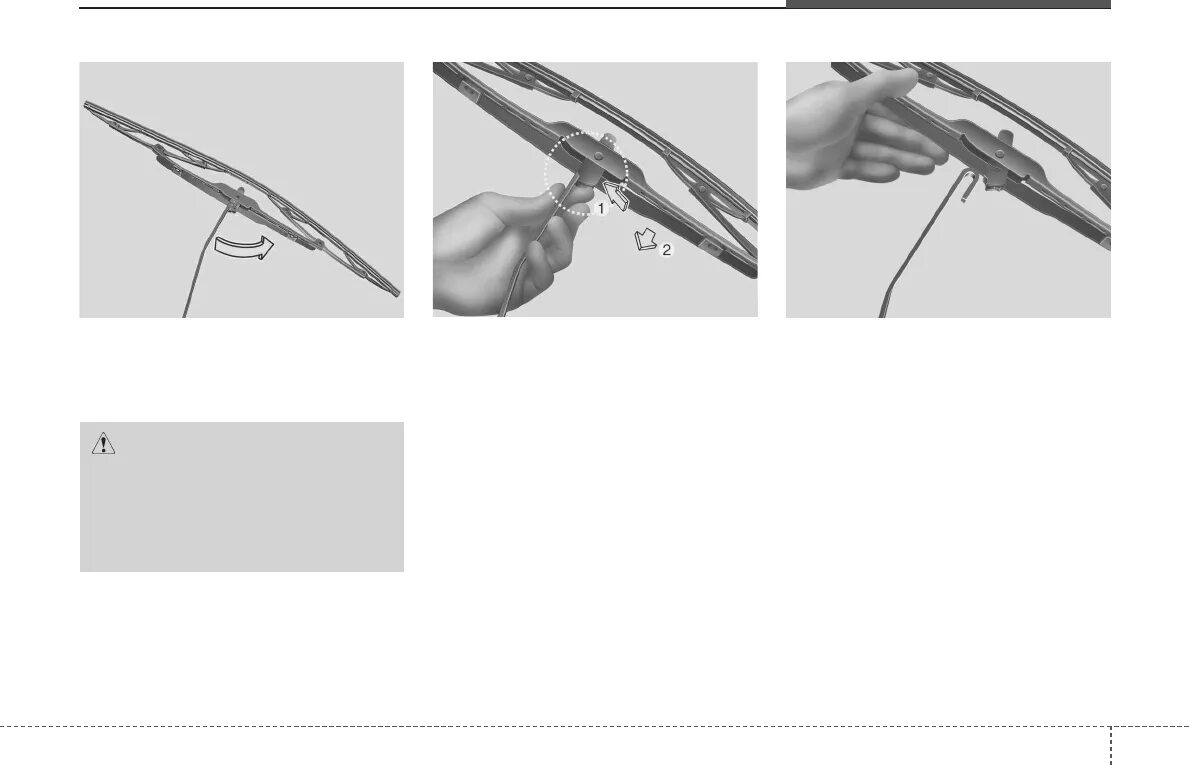 1

2