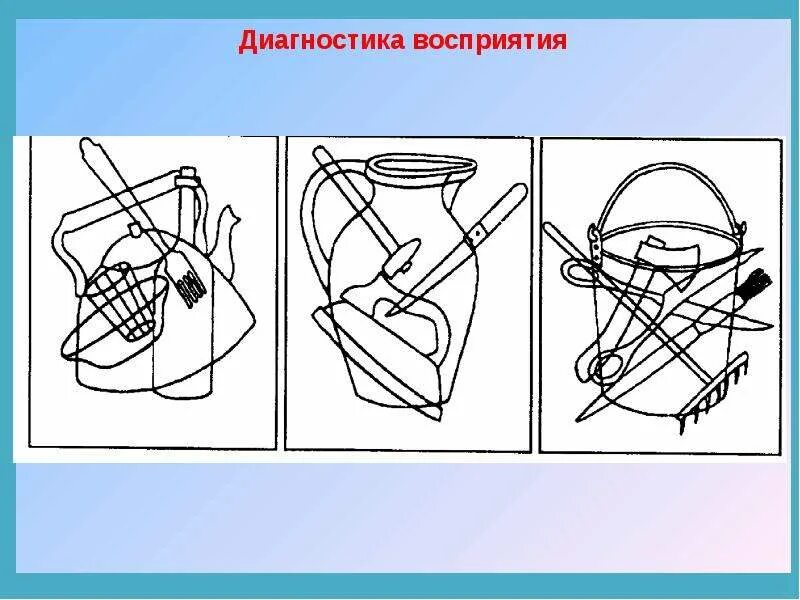 Диагностика восприятия