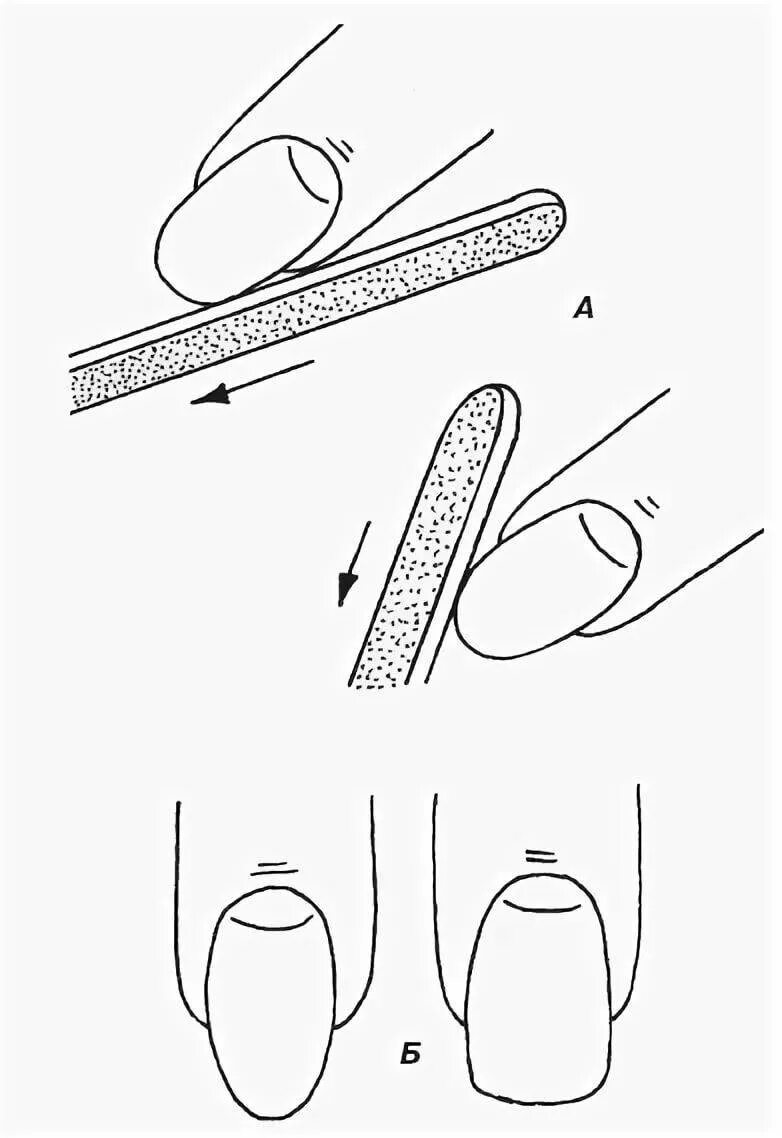 А

Б