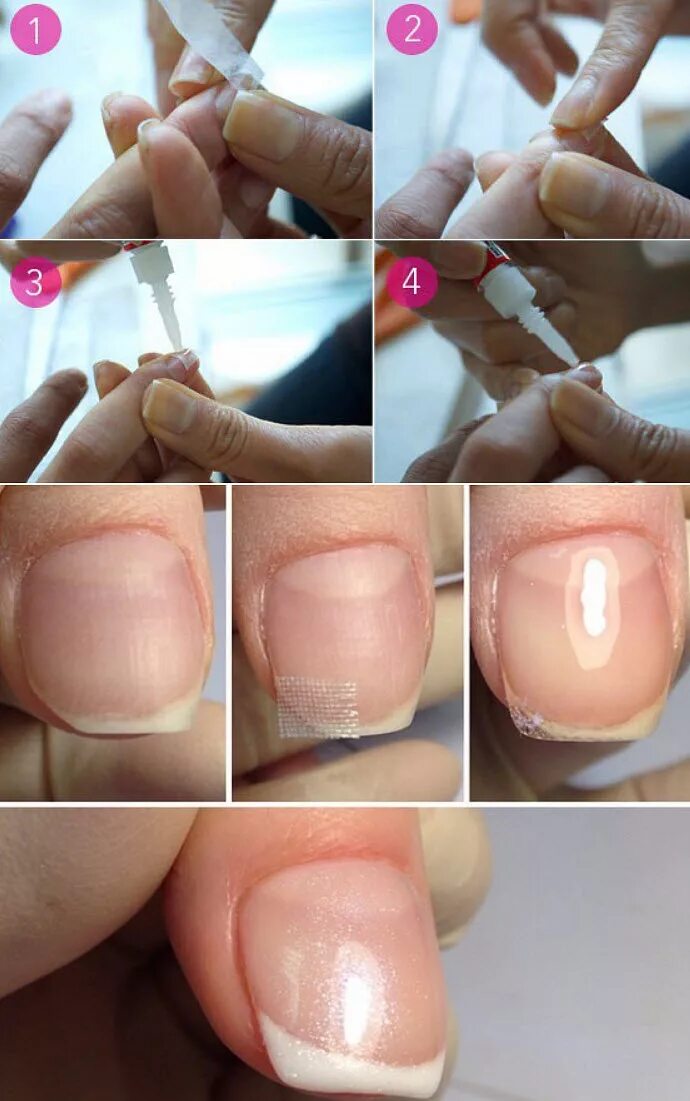 1
2
3
4