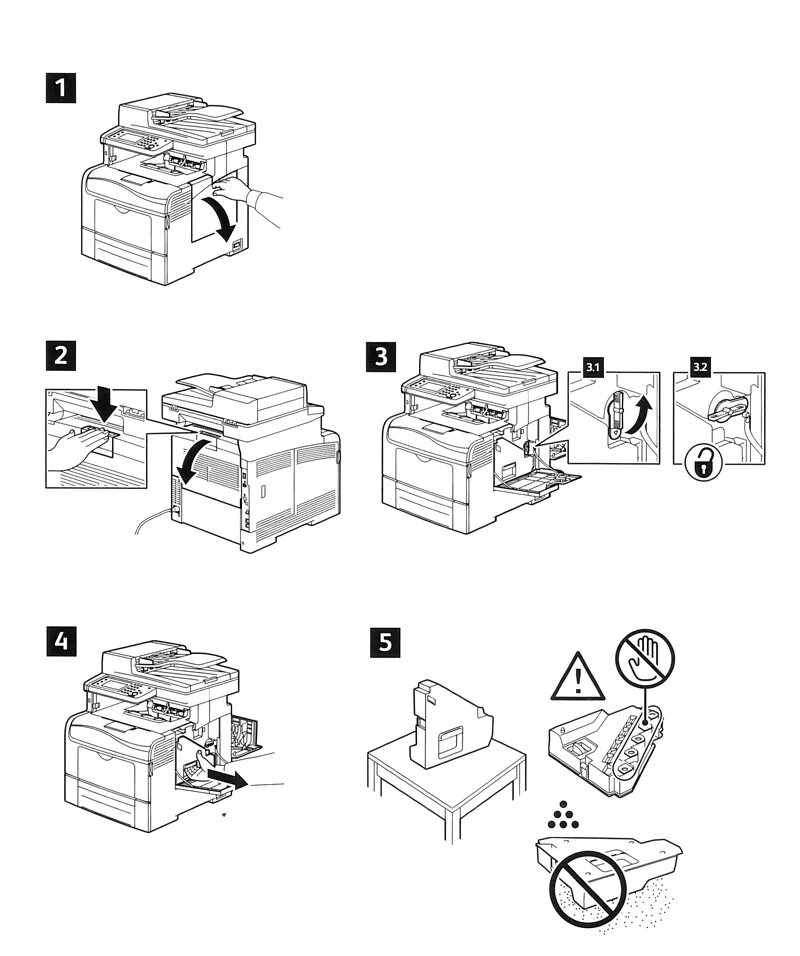 1

2

3

3.1

3.2

4

5