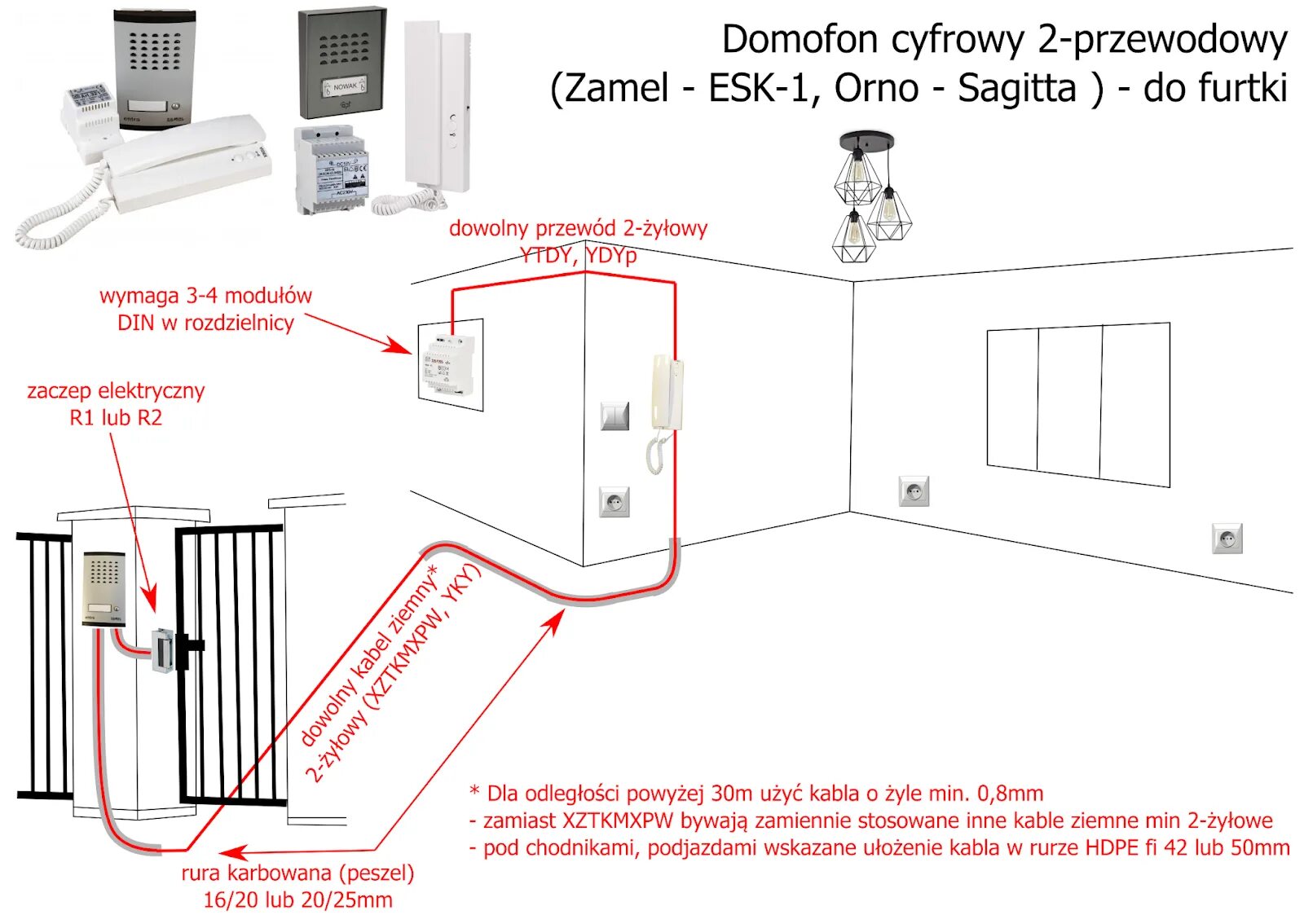 Domofon cyfrowy 2-przewodowy
(Zamel - ESK-1, Orno - Sagitta ) - do furtki

NOWAK

dowolny przewód 2-żyłowy
YTDY, YDYp

wymaga 3-4 modułów
DIN w rozdzielnicy

zaczep elektryczny
R1 lub R2

dowolny kabel ziemny*
2-żyłowy (XZTKMXPW, YKY)

* Dla odległości powyżej 30m użyć kabla o żyle min. 0,8mm
- zamiast XZTKMXPW bywają zamiennie stosowane inne kable ziemne min 2-żyłowe
- pod chodnikami, podjazdami wskazane ułożenie kabla w rurze HDPE fi 42 lub 50mm

rura karbowana (peszel)
16/20 lub 20/25mm