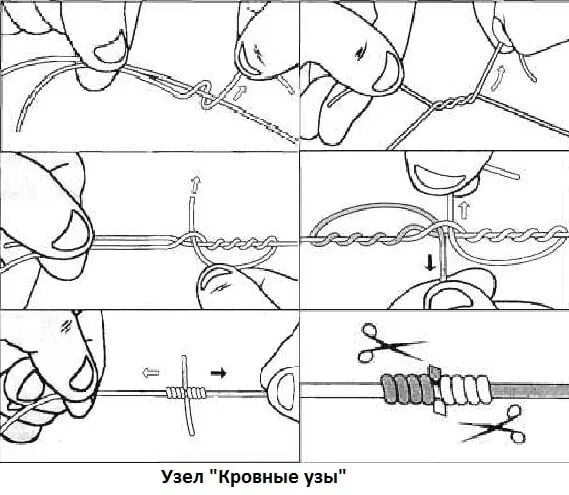 Узел "Кровные узы"