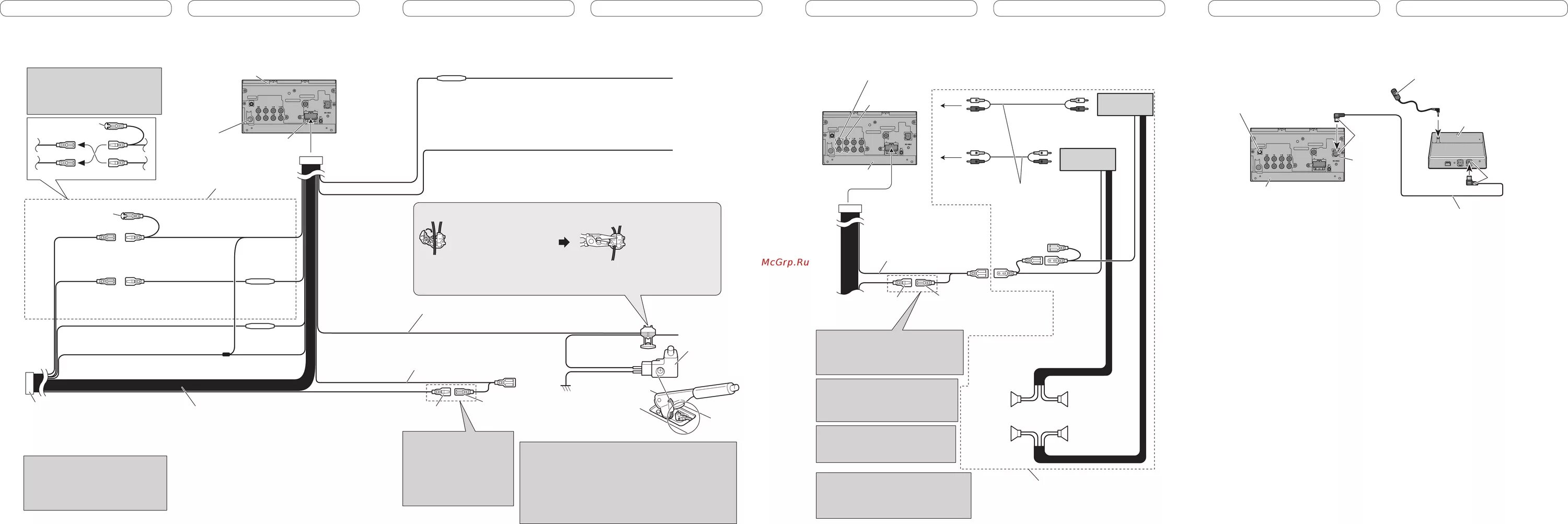 McGrp.Ru